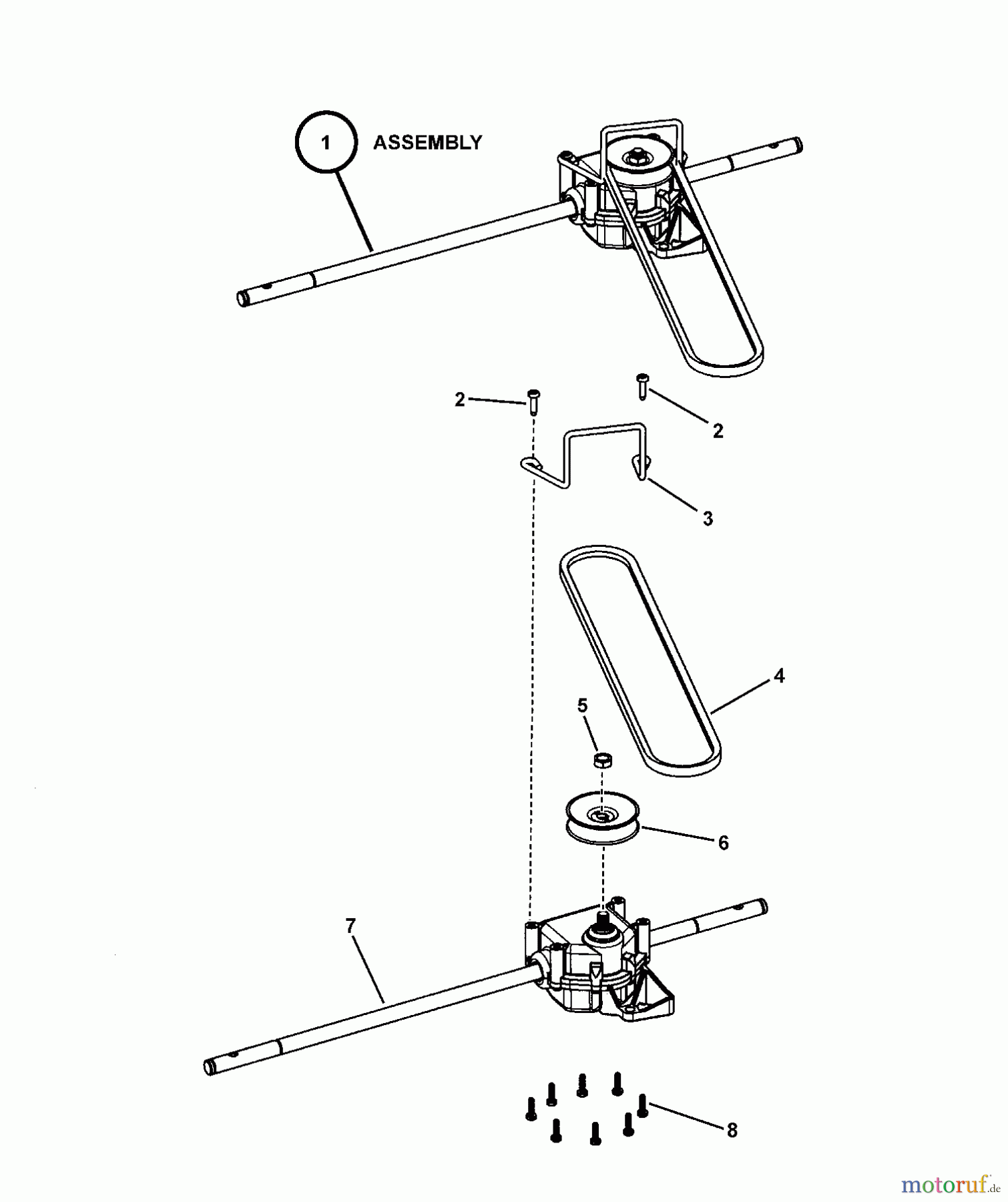 1 ASSEMBLY

2

2

3

4

5

6

7

8

motoruf.de