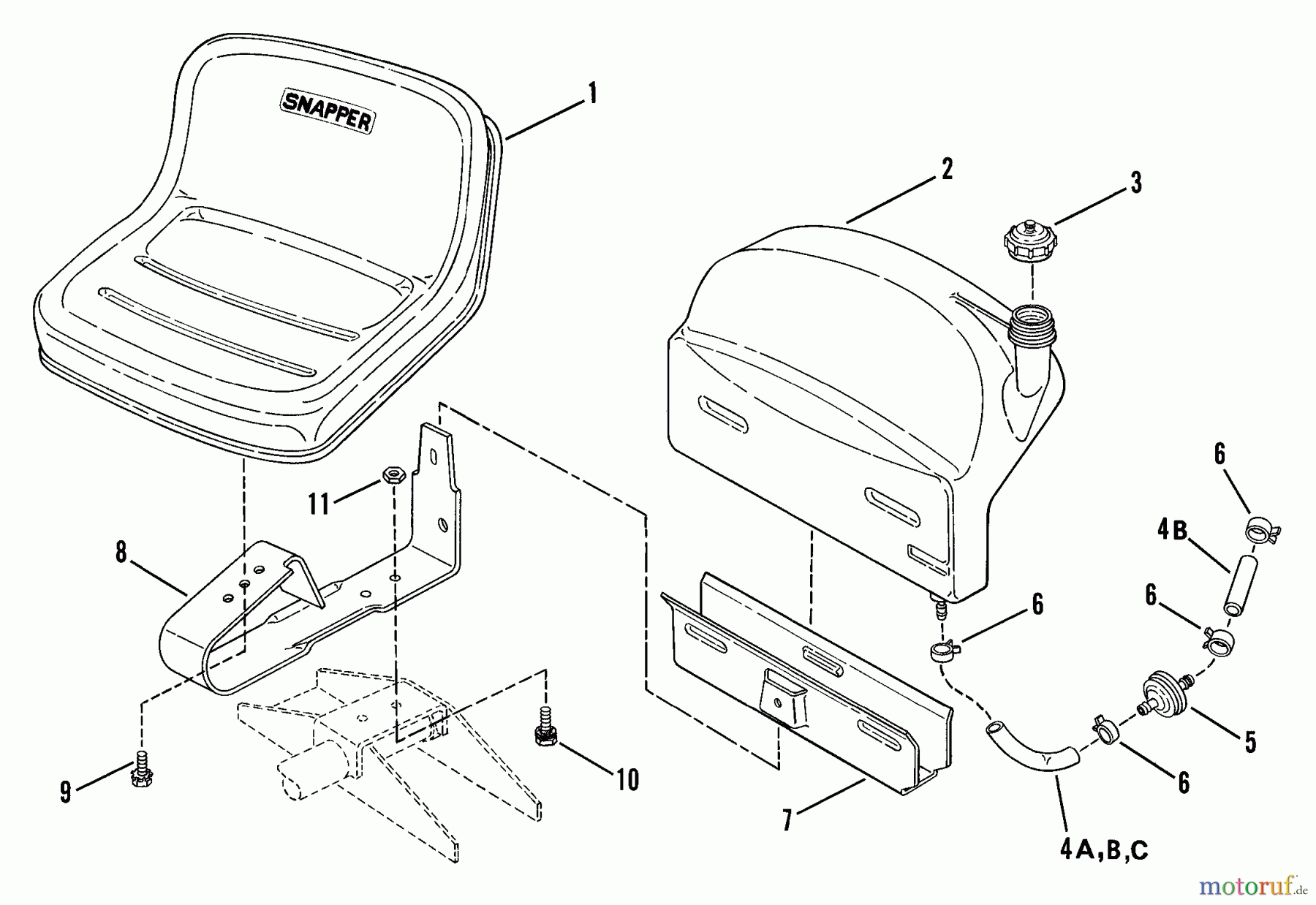 SNAPPER

1

2

3

11

8

6

4B

6

6

5

6

9

10

7

4A,B,C

motoruf.de