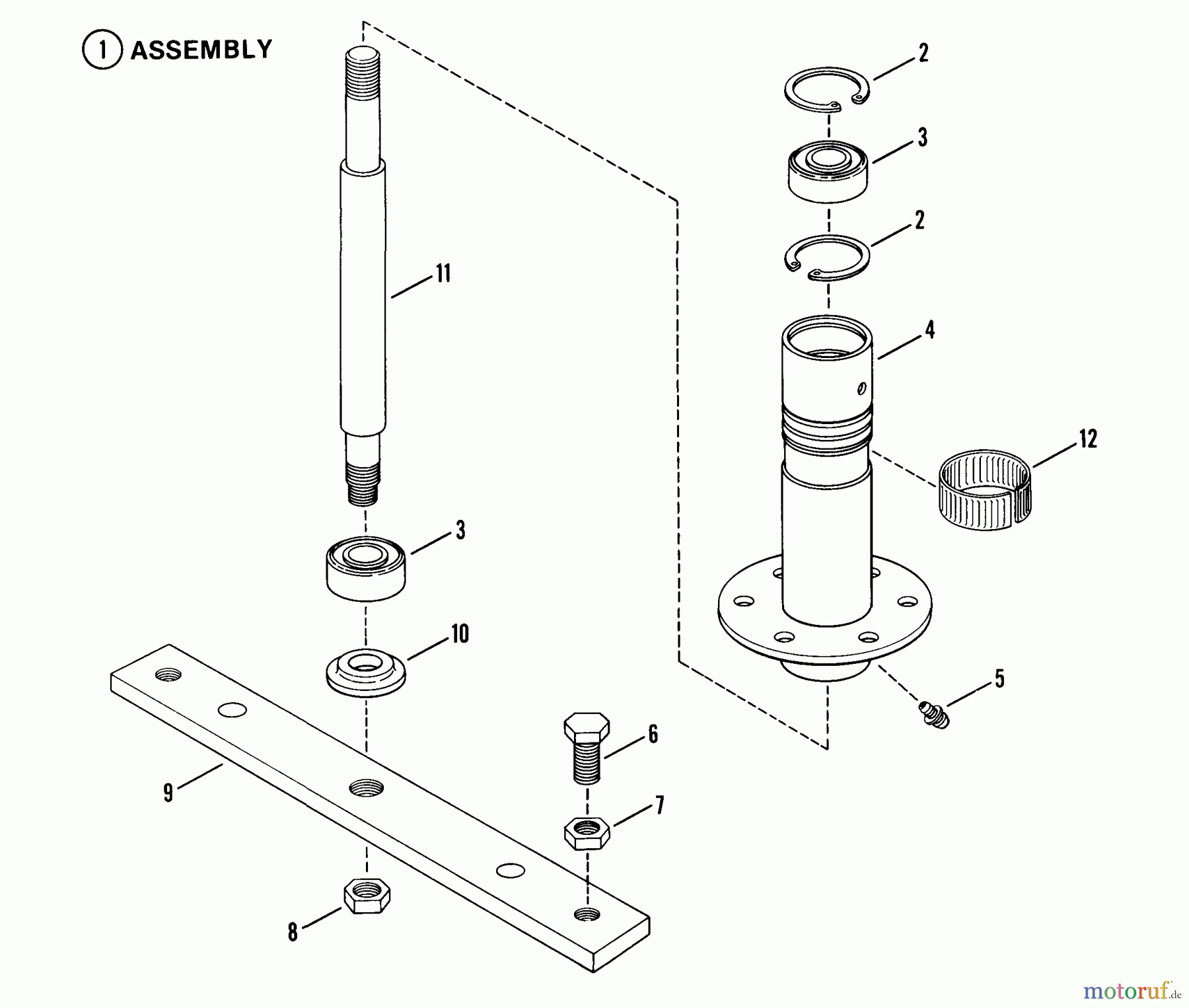 1 ASSEMBLY

2
3
2
11
4
12
3
10
5
6
9
7
8

motoruf.de