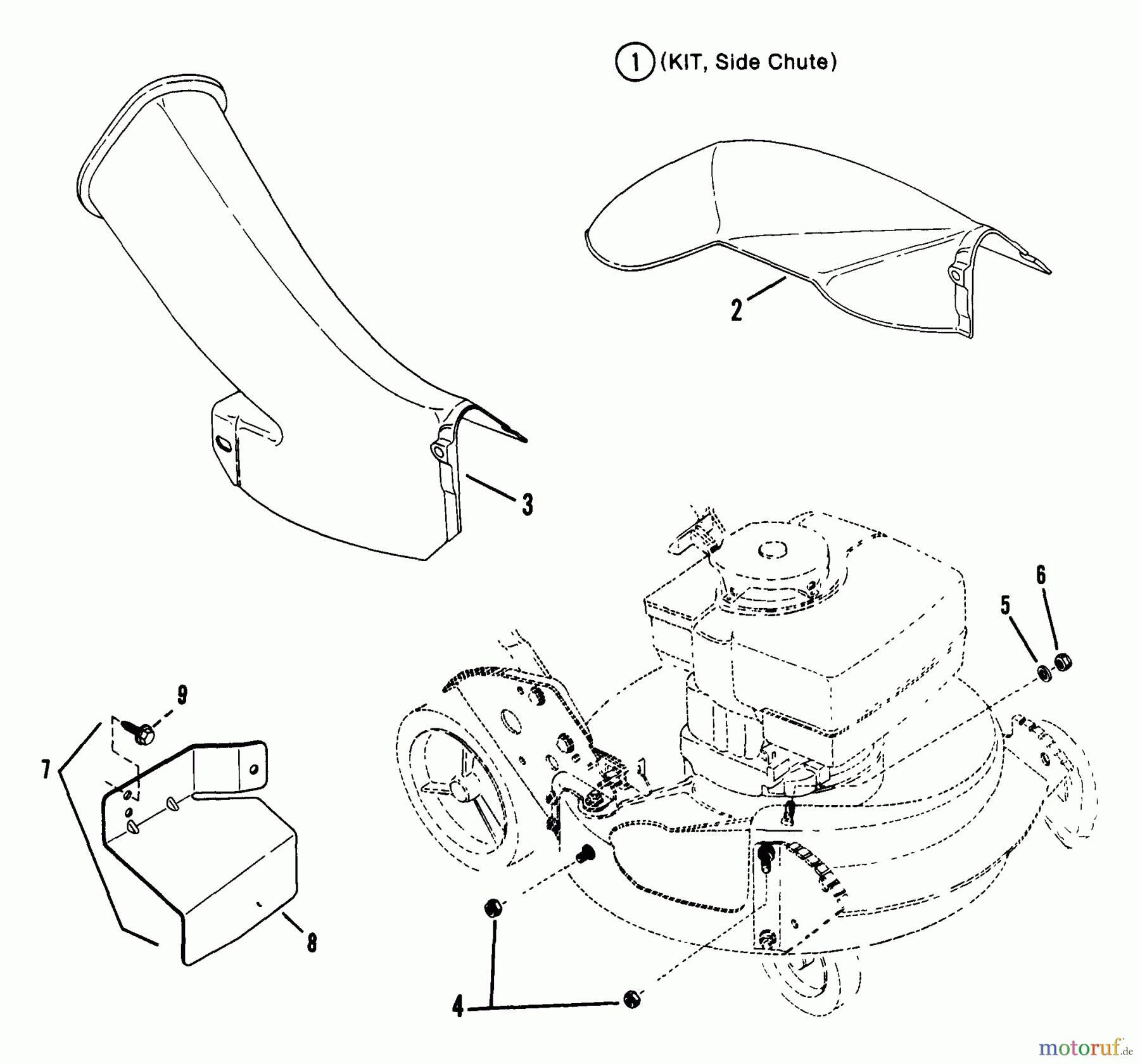 1 (KIT, Side Chute)

2

3

6

5

9

7

8

4

motoruf.de