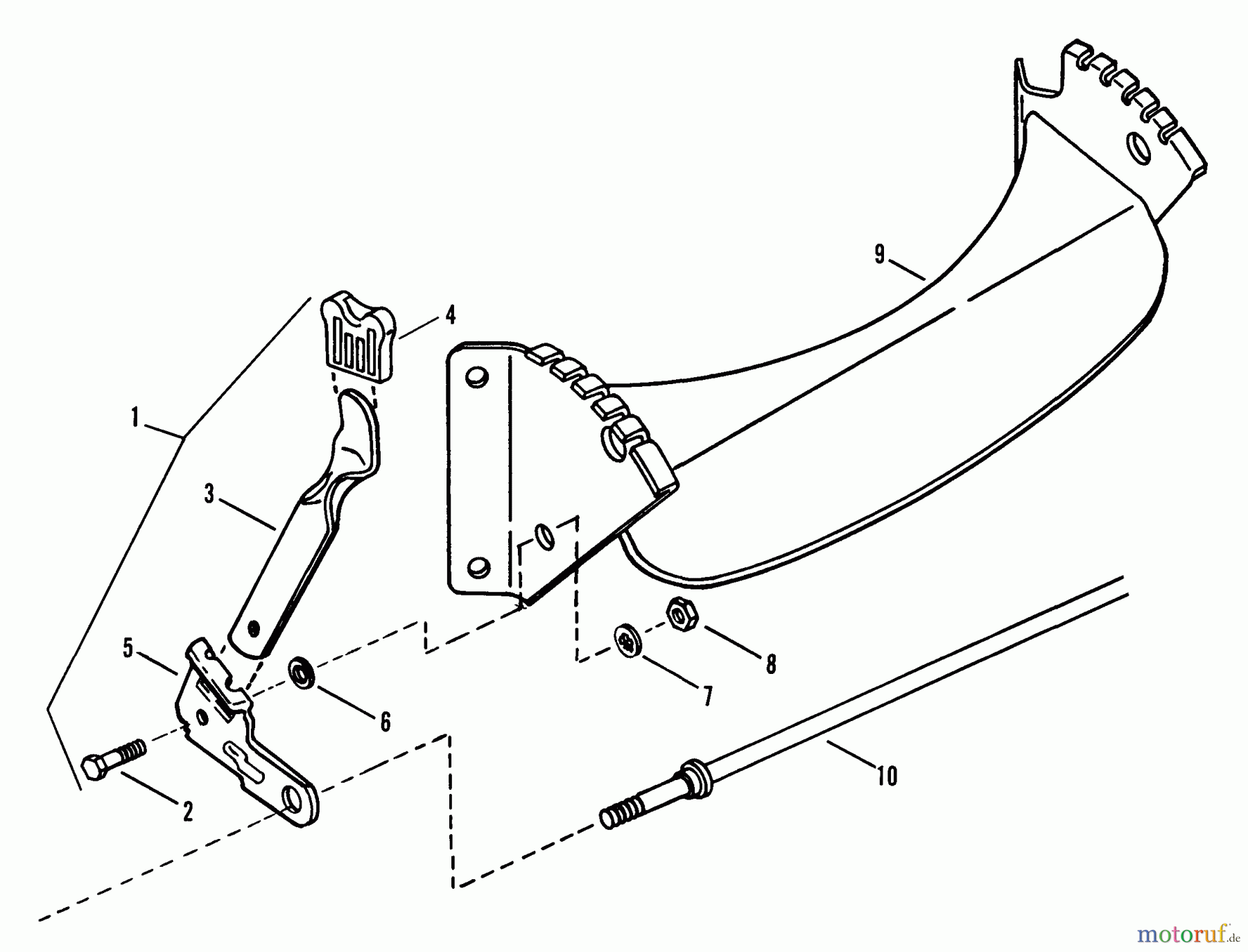 9
4
1
3
5
6
7
8
2
10
motoruf.de