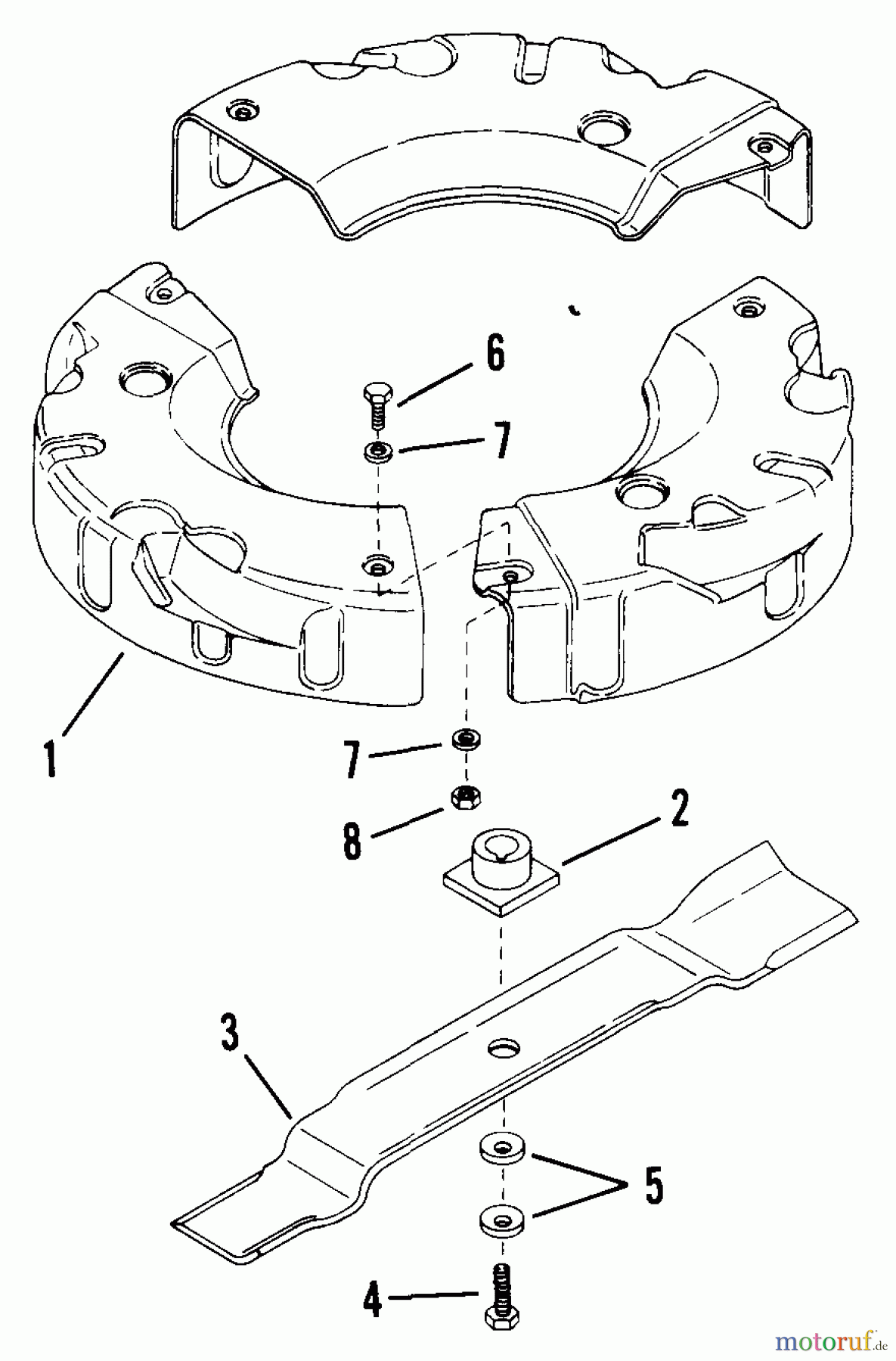 6
7
1
7
8
2
3
5
4
motoruf.de