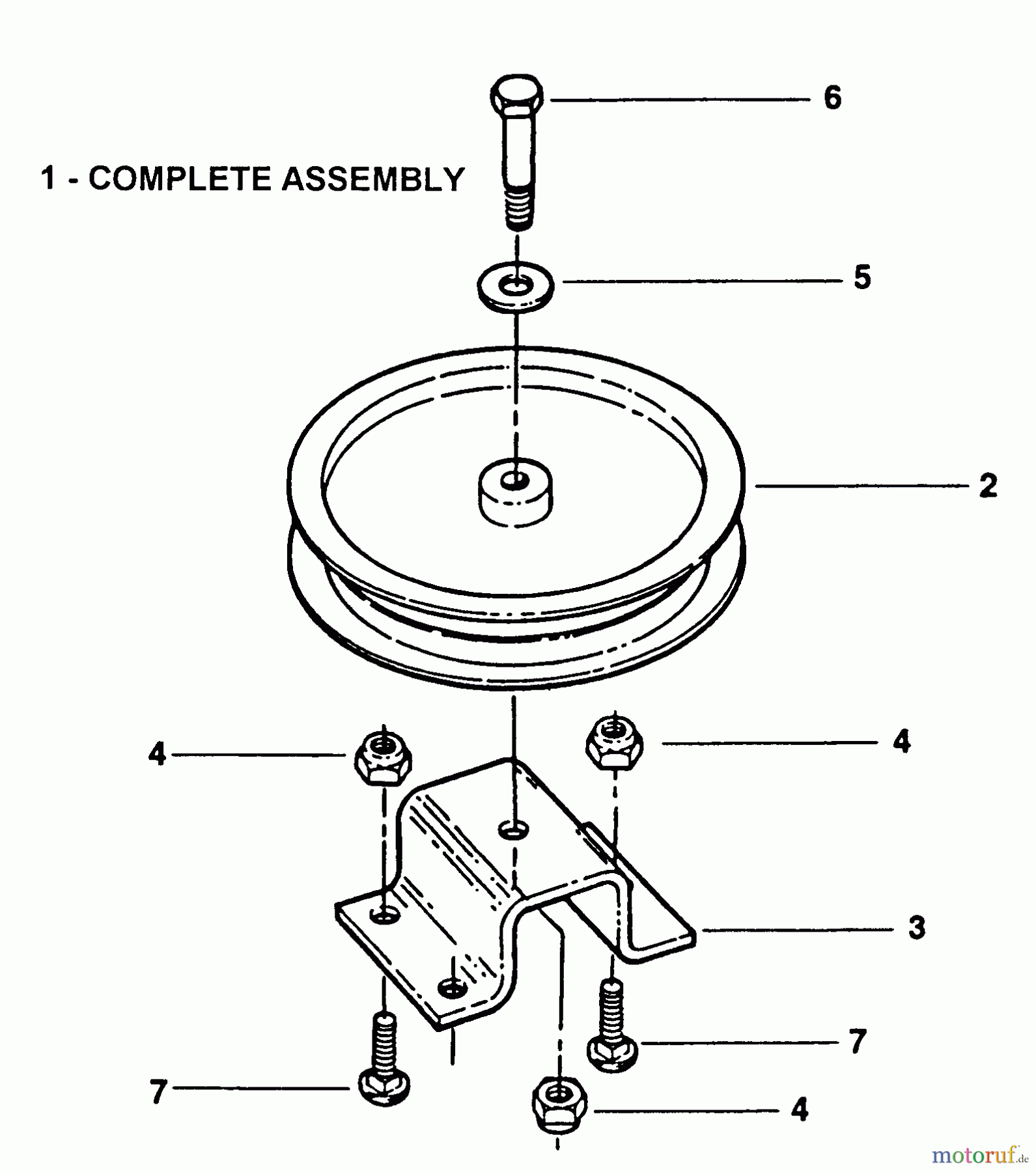 6

1 - COMPLETE ASSEMBLY

5

2

4

4

3

7

7

4

motoruf.de