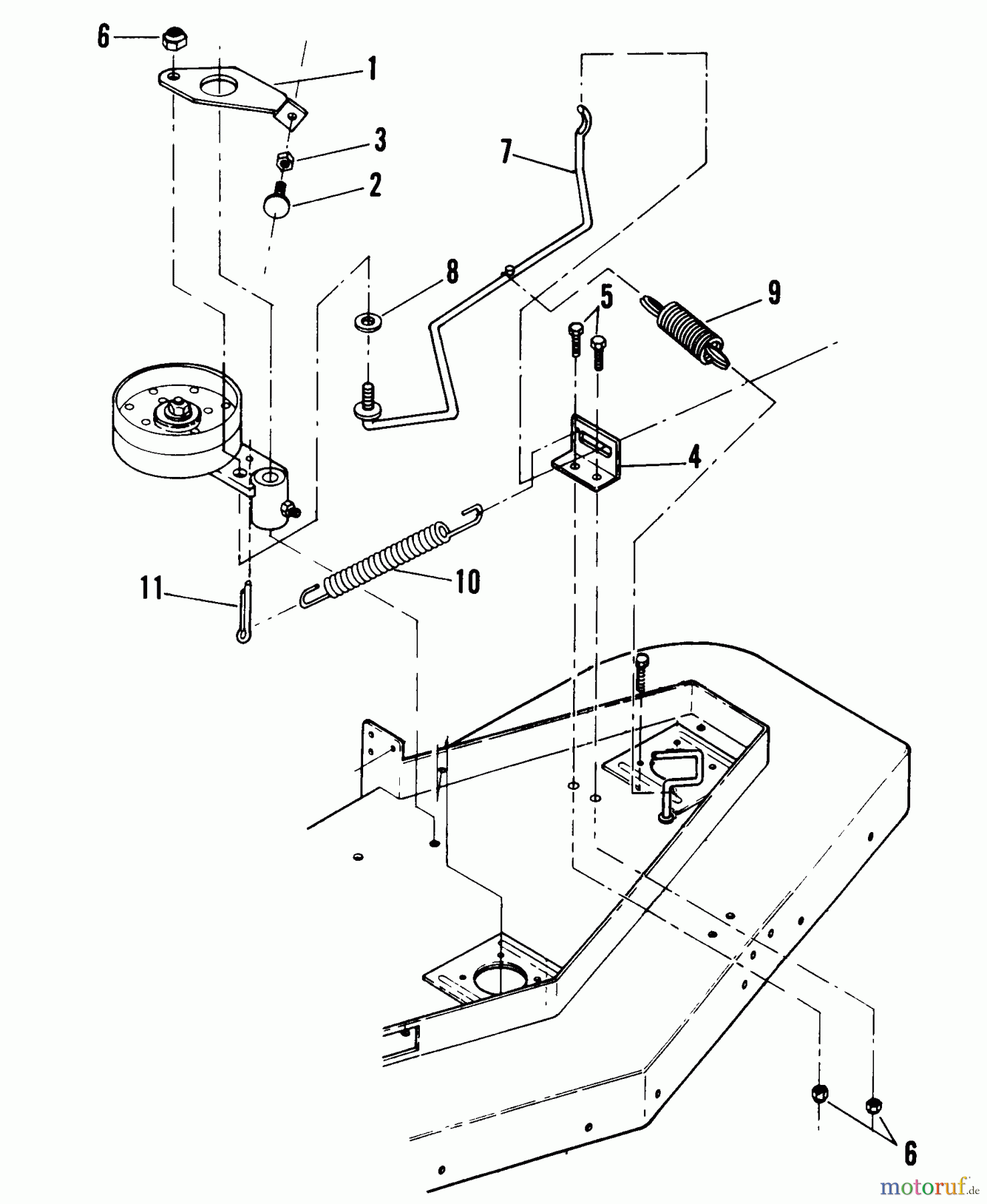 6
1
3
2
7
8
5
9
4
10
11
6
motoruf.de