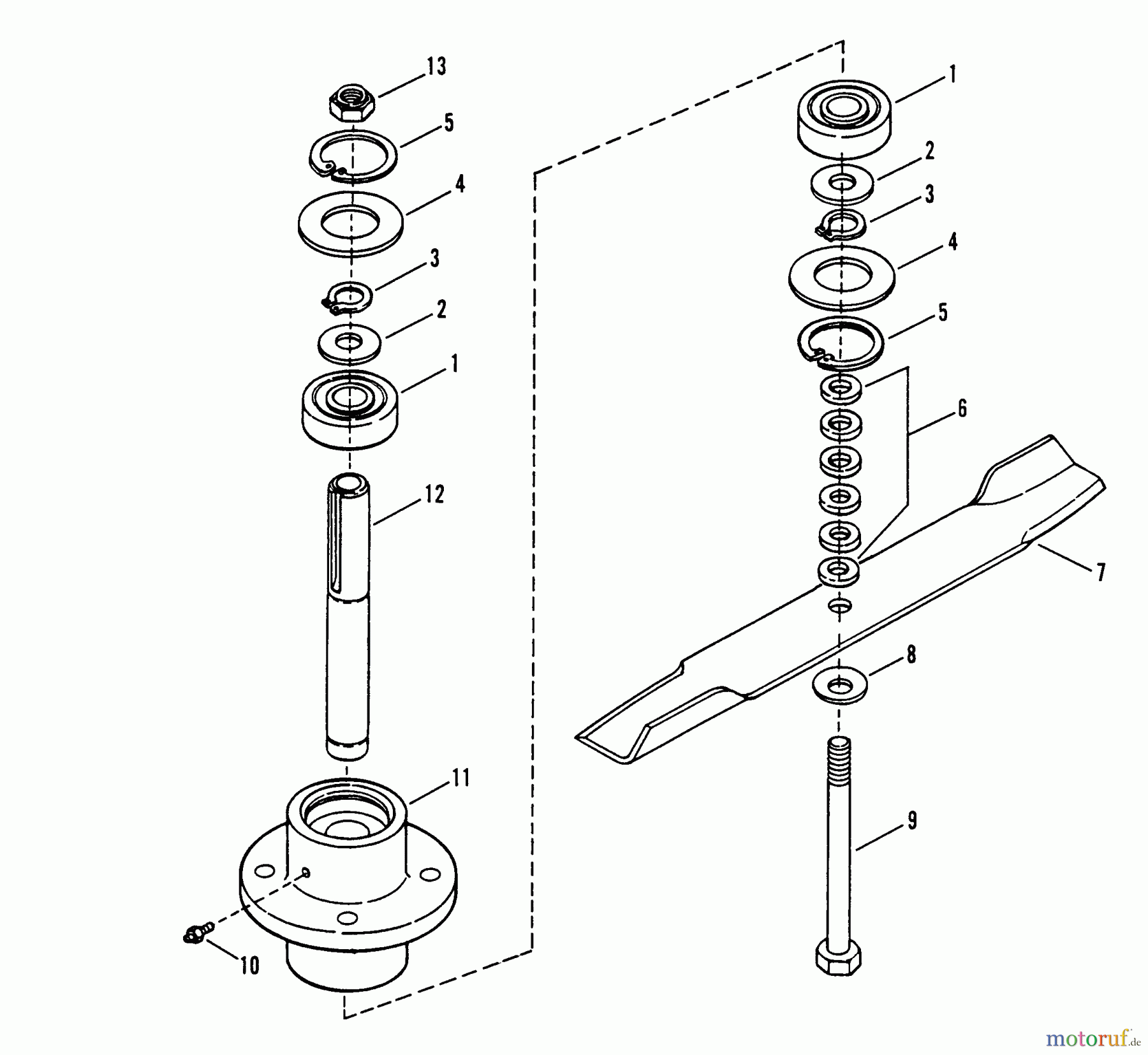 13
5
4
3
2
1
12
11
10
1
2
3
4
5
6
7
8
9
motoruf.de