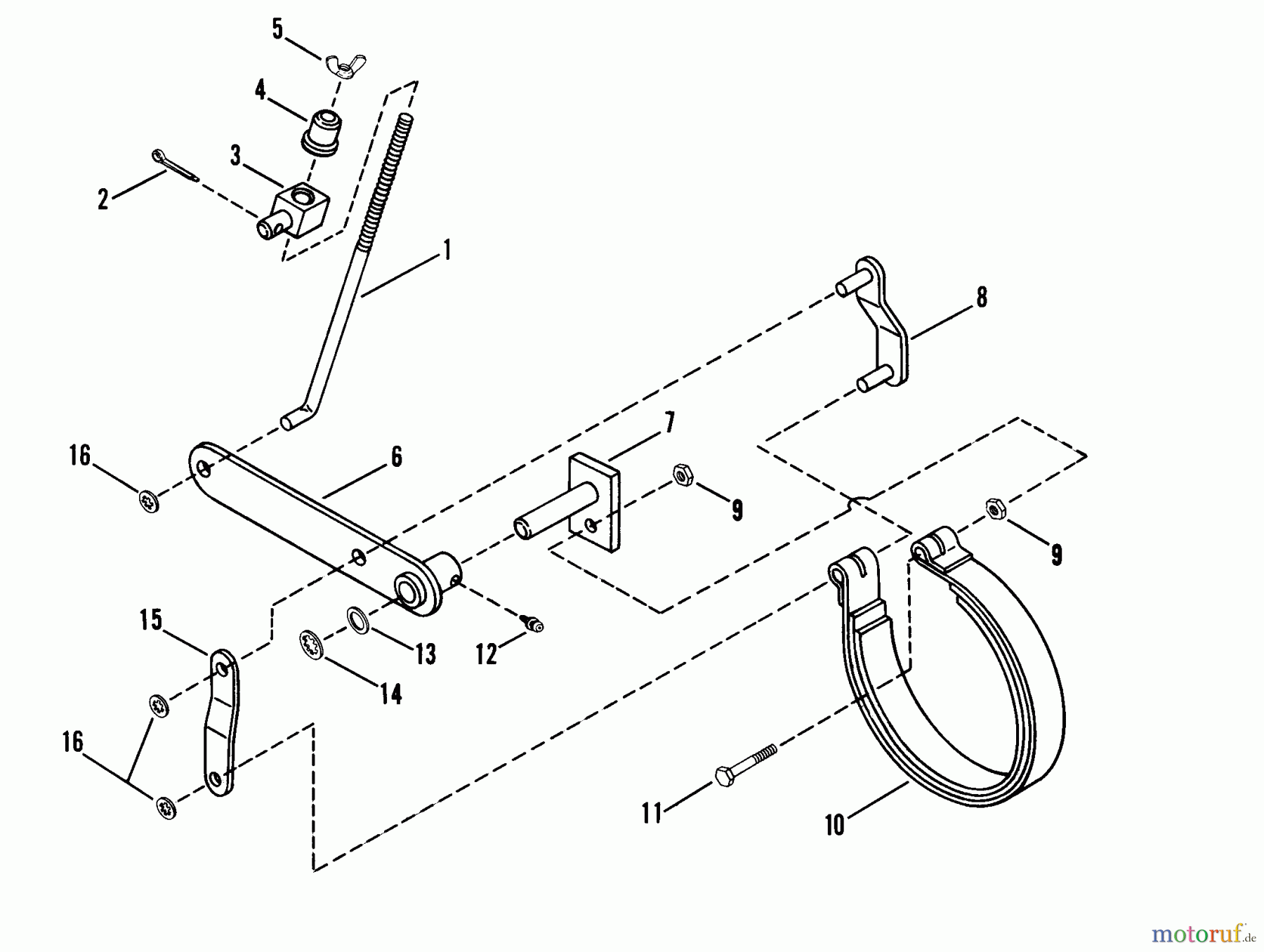 5

4

3

2

1

8

7

16

6

9

9

15

13

12

14

16

11

10

motoruf.de