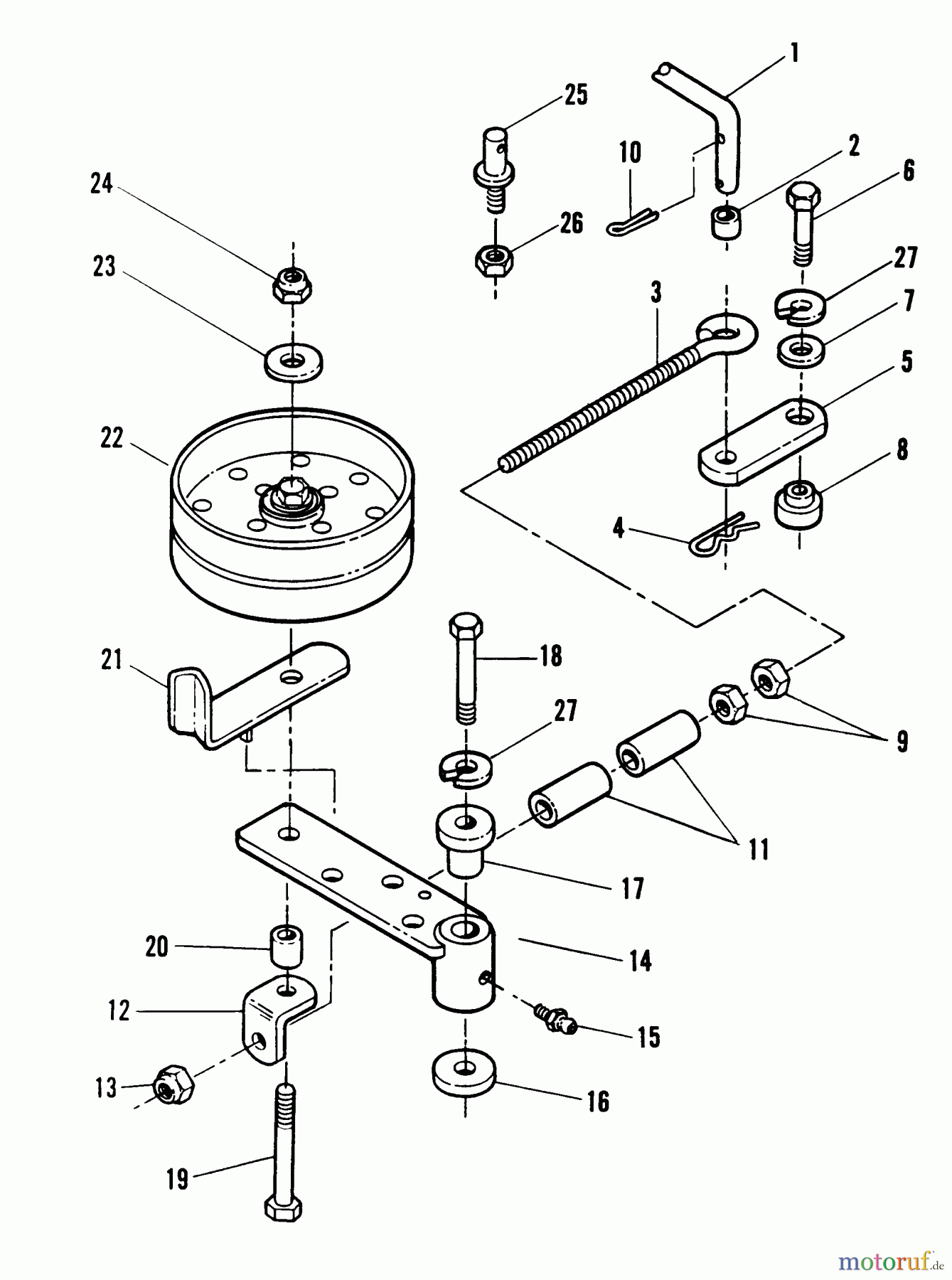 1
25
10
2
6
24
26
27
23
3
7
5
22
8
4
21
18
27
9
11
17
20
14
12
15
13
16
19
motoruf.de