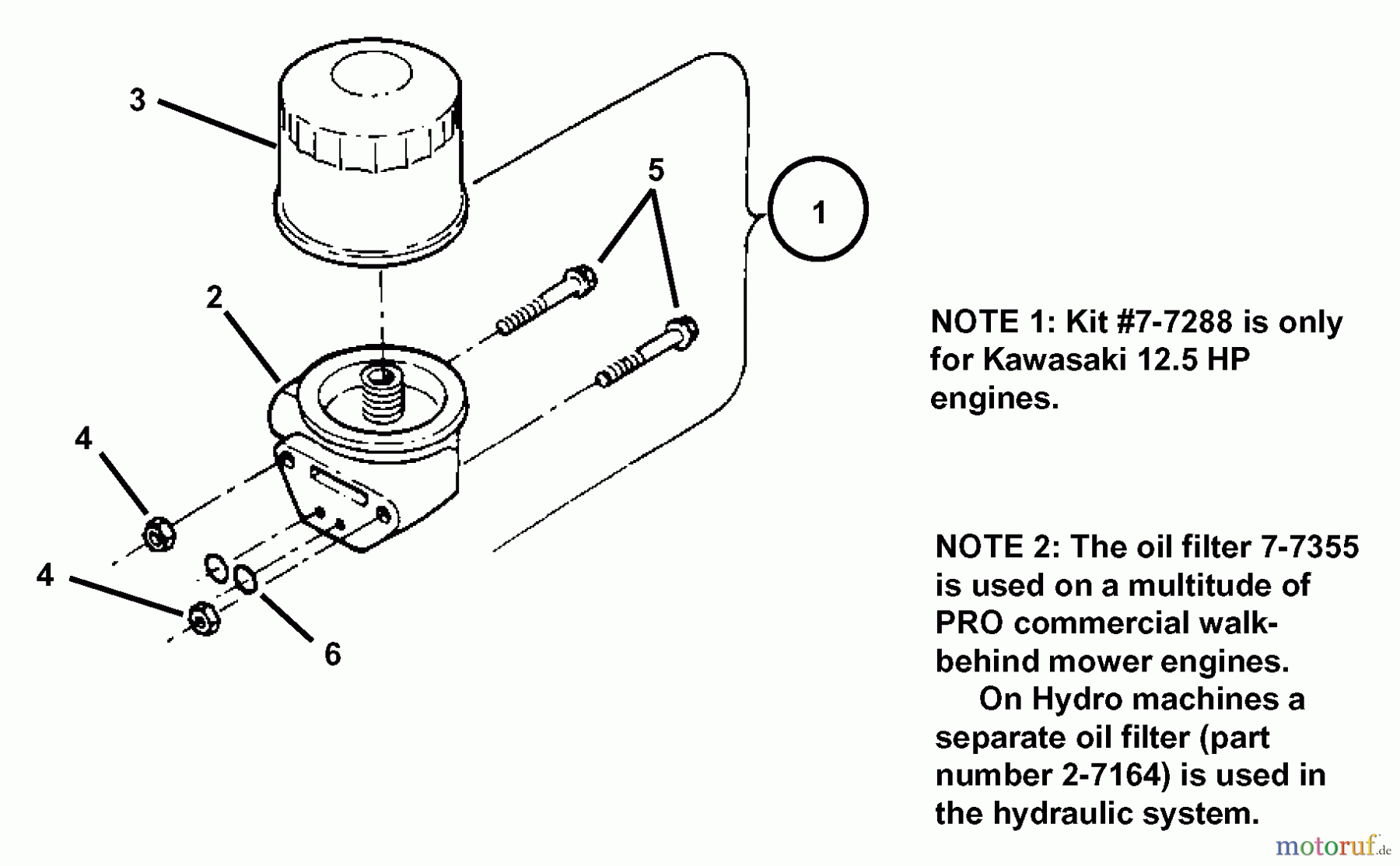 3

5

1

2

4

4

6

NOTE 1: Kit #7-7288 is only for Kawasaki 12.5 HP engines.

NOTE 2: The oil filter 7-7355 is used on a multitude of PRO commercial walk-behind mower engines.

On Hydro machines a separate oil filter (part number 2-7164) is used in the hydraulic system.

motoruf.de