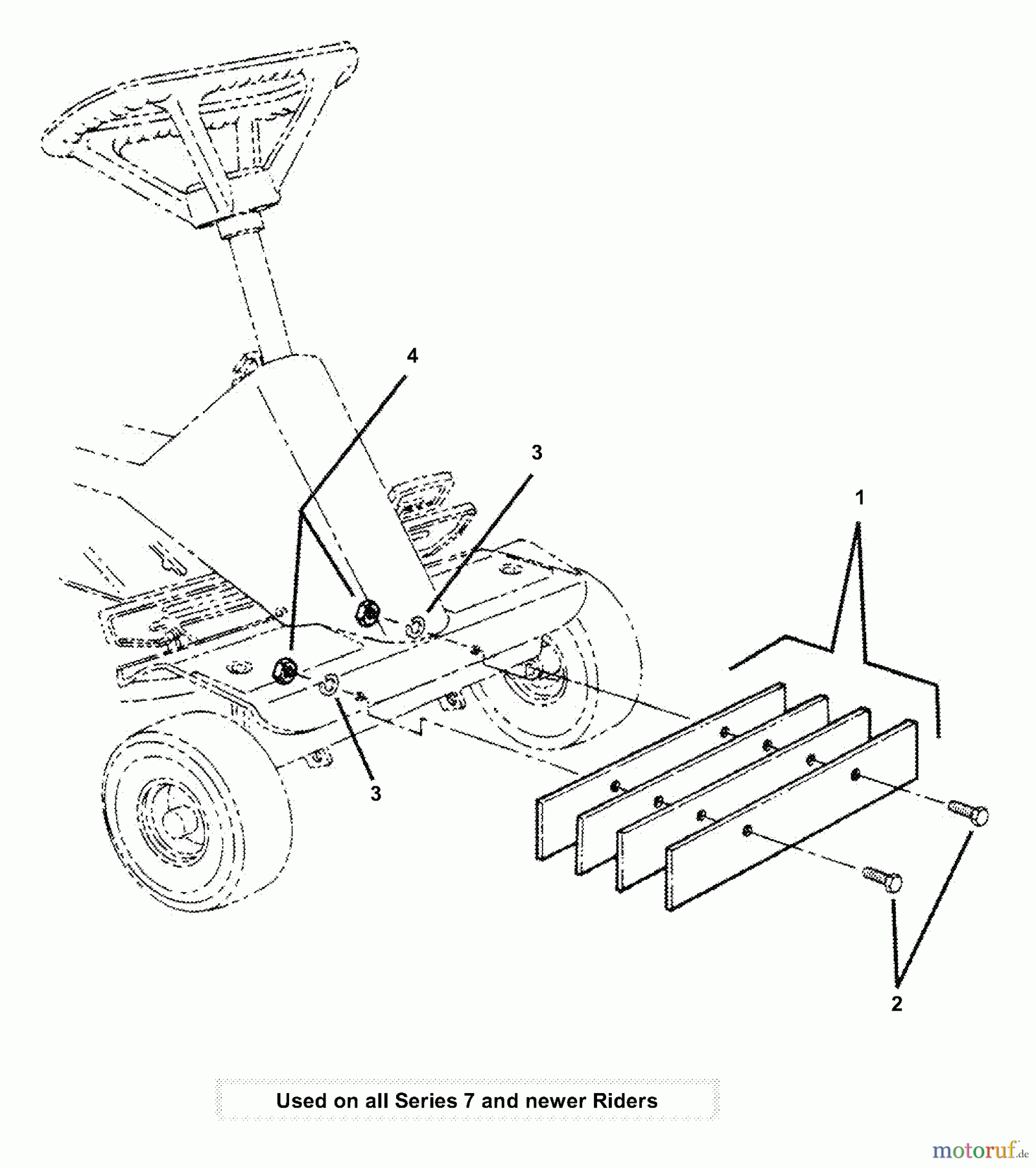 4
3
1
3
2
Used on all Series 7 and newer Riders
motoruf.de