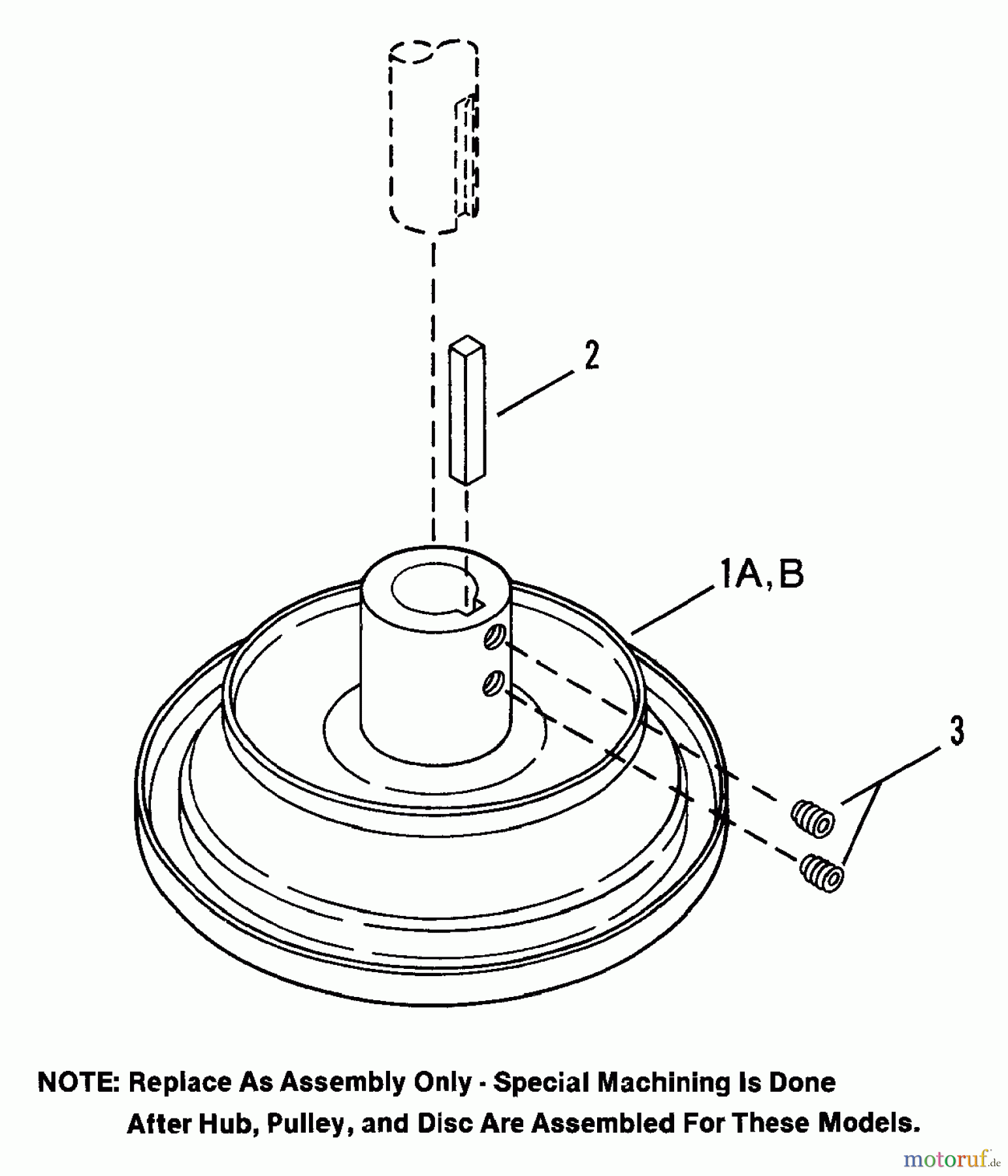 2

1A, B

3

NOTE: Replace As Assembly Only - Special Machining Is Done After Hub, Pulley, and Disc Are Assembled For These Models.

motoruf.de