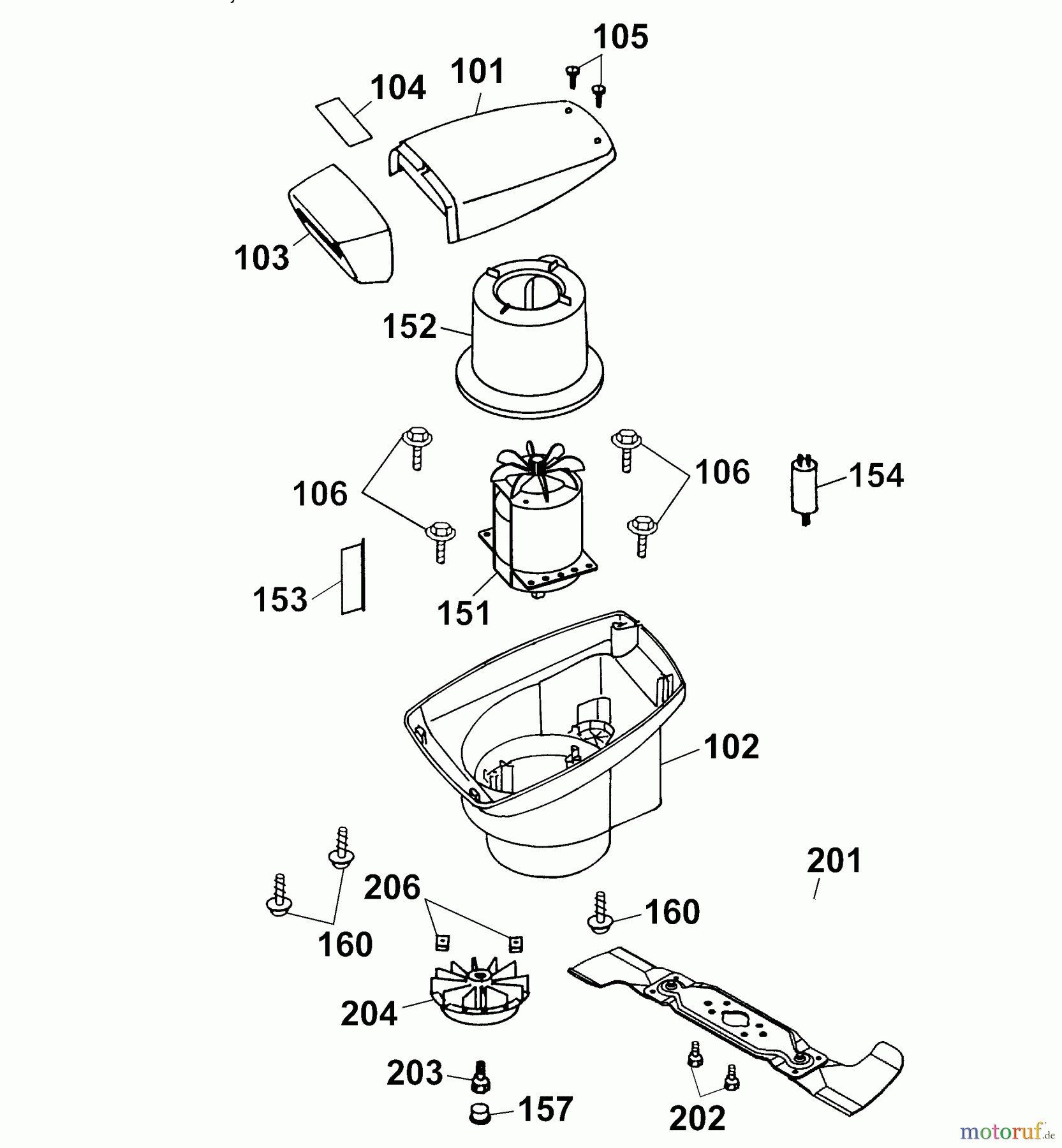 105
101
104
103
152
106
106
154
153
151
102
201
206
160
160
204
203
157
202
motoruf.de