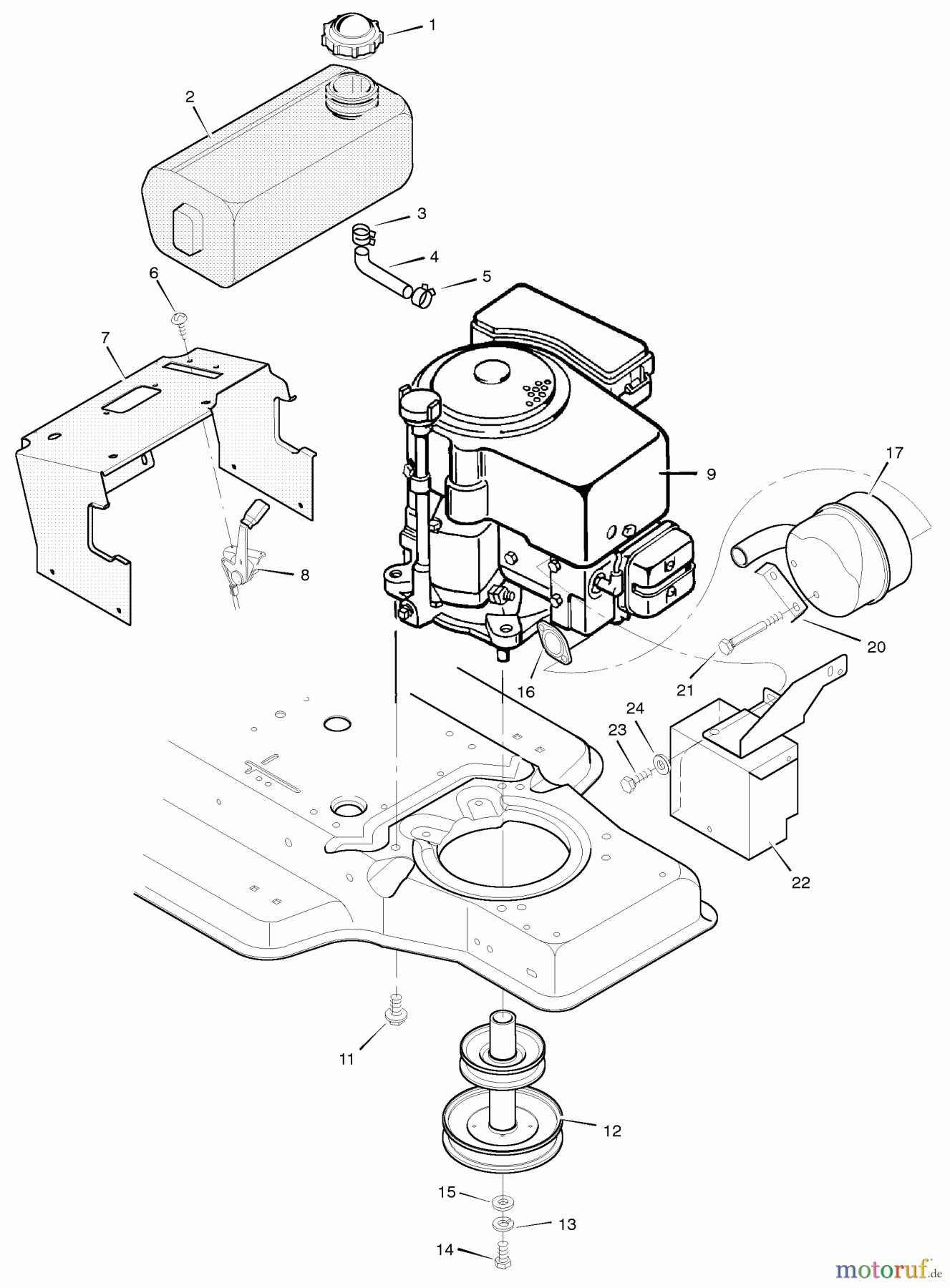 1
2
3
4
5
6
7
8
9
17
20
21
16
24
23
22
11
12
15
13
14
motoruf.de