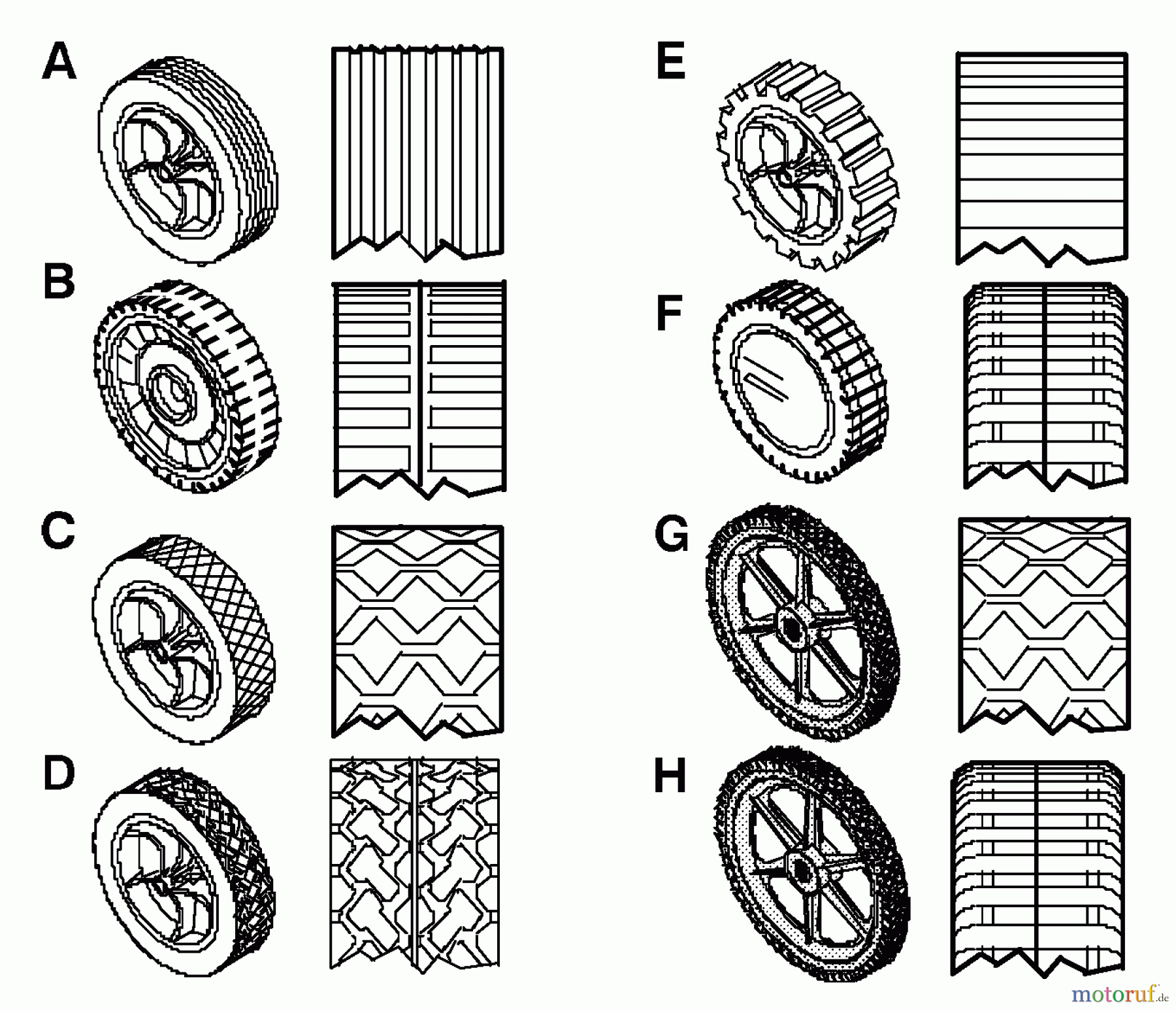 A

B

C

D

E

F

G

H

motoruf.de