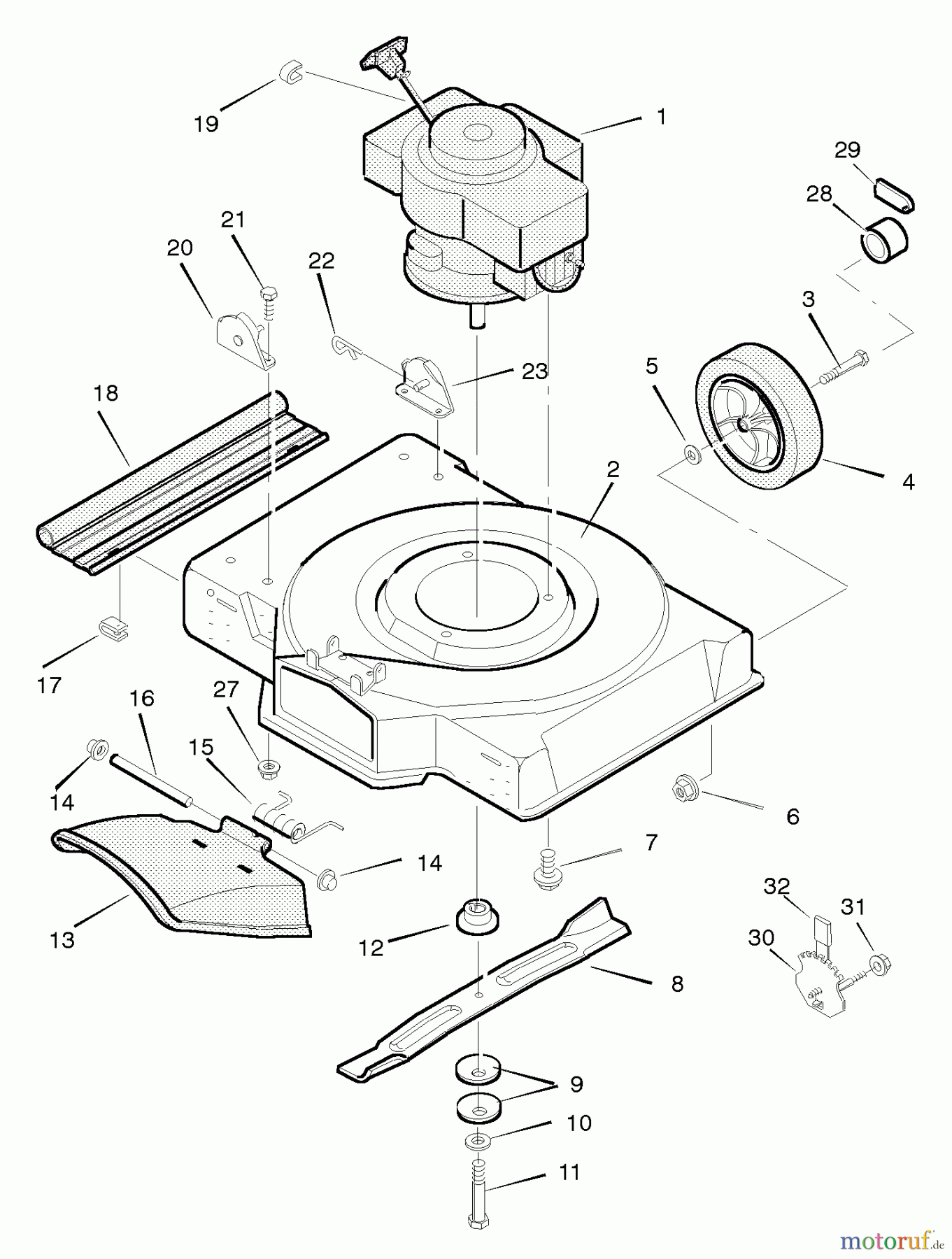 19
1
29
28
21
20
22
3
23
5
18
2
4
17
16
27
15
14
6
7
14
13
12
32
31
30
8
9
10
11
motoruf.de