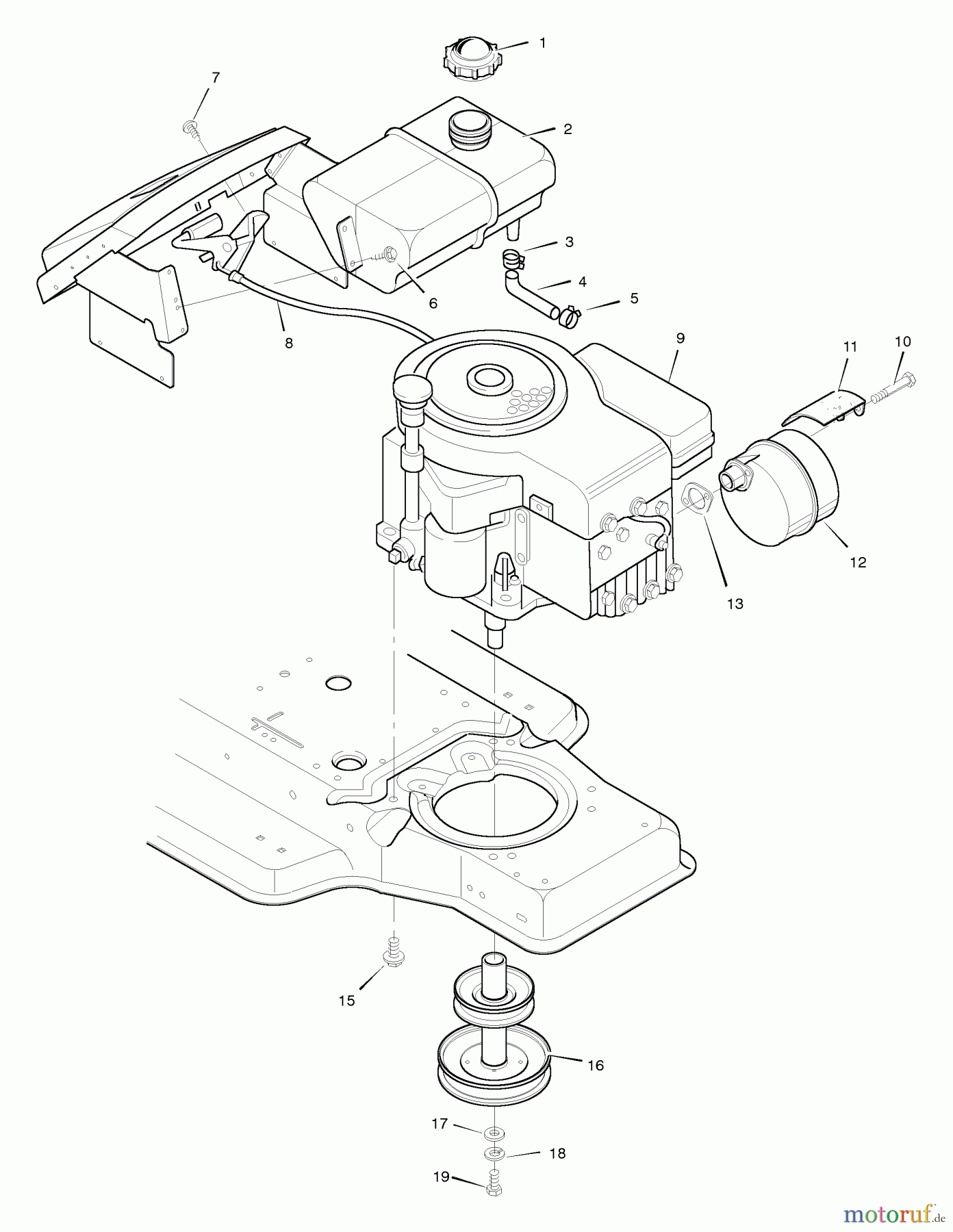 1
7
2
3
4
5
6
8
9
11
10
12
13
15
16
17
18
19
motoruf.de