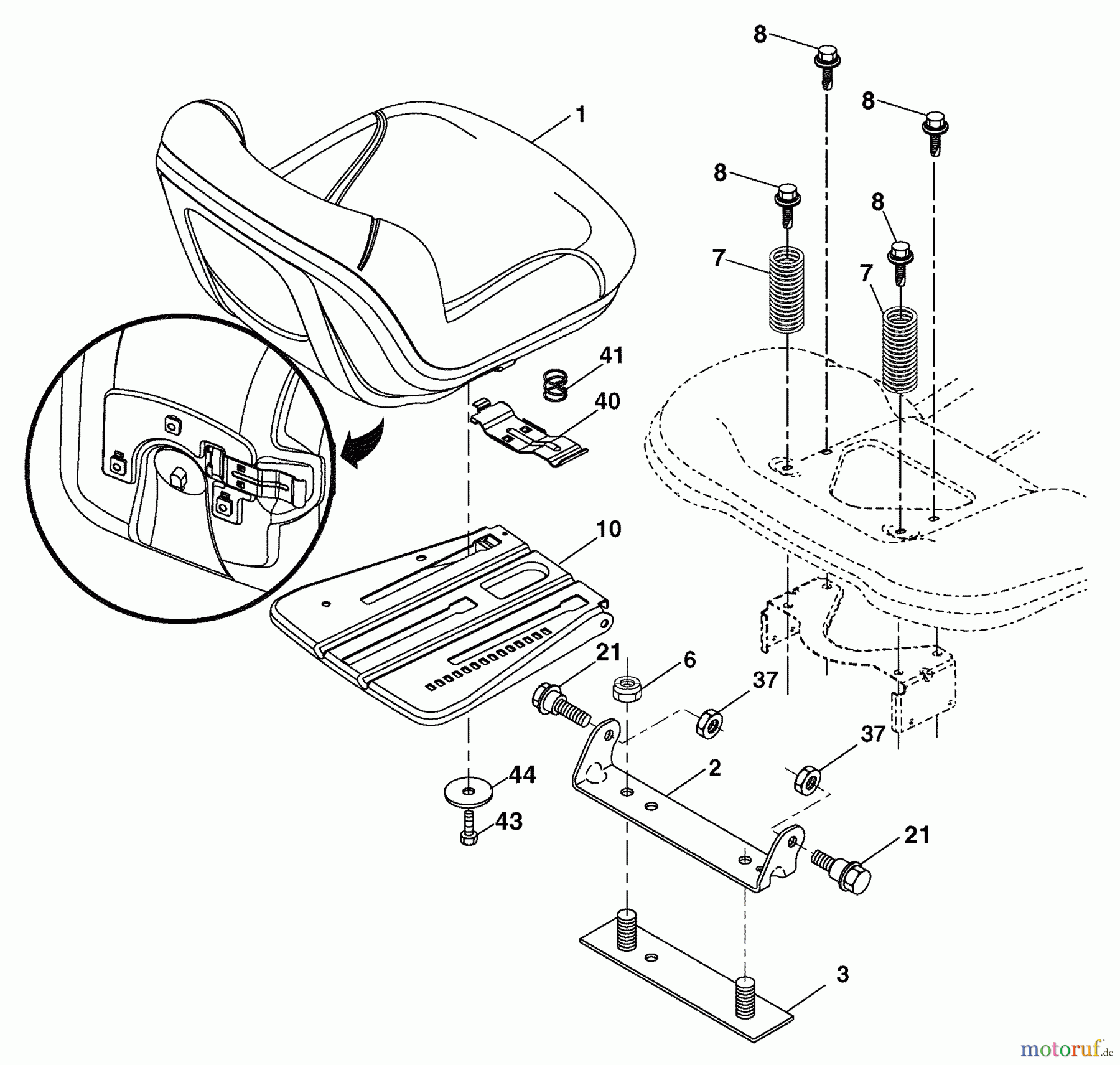 8

8

1

8

8

7

7

41

40

10

21

6

37

37

2

44

43

21

3

motoruf.de