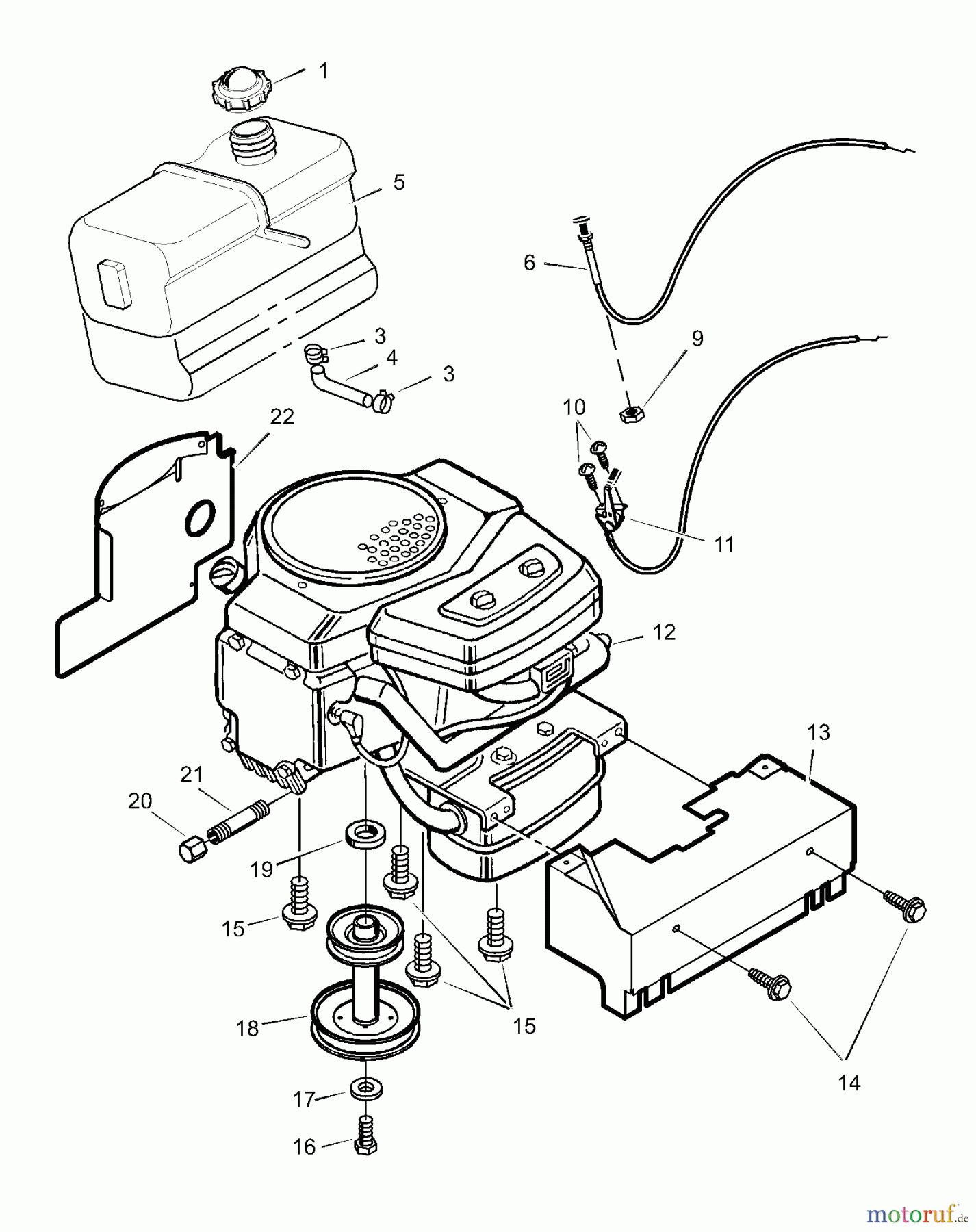 1
5
6
9
3
4
3
10
22
11
12
13
21
20
19
15
18
15
14
17
16
motoruf.de