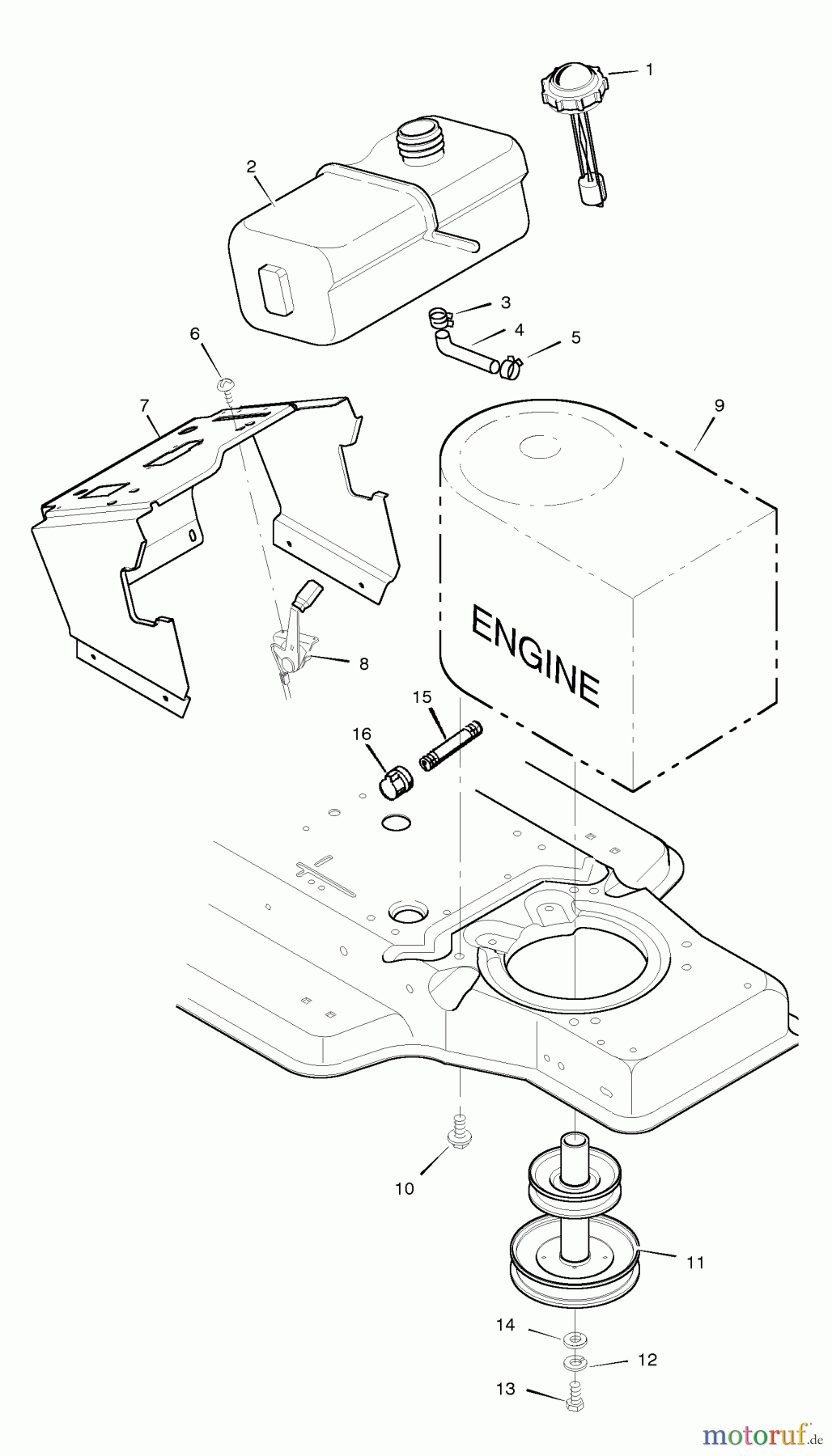 1

2

3

4

5

6

7

9

ENGINE

8

15

16

10

11

14

12

13

motoruf.de