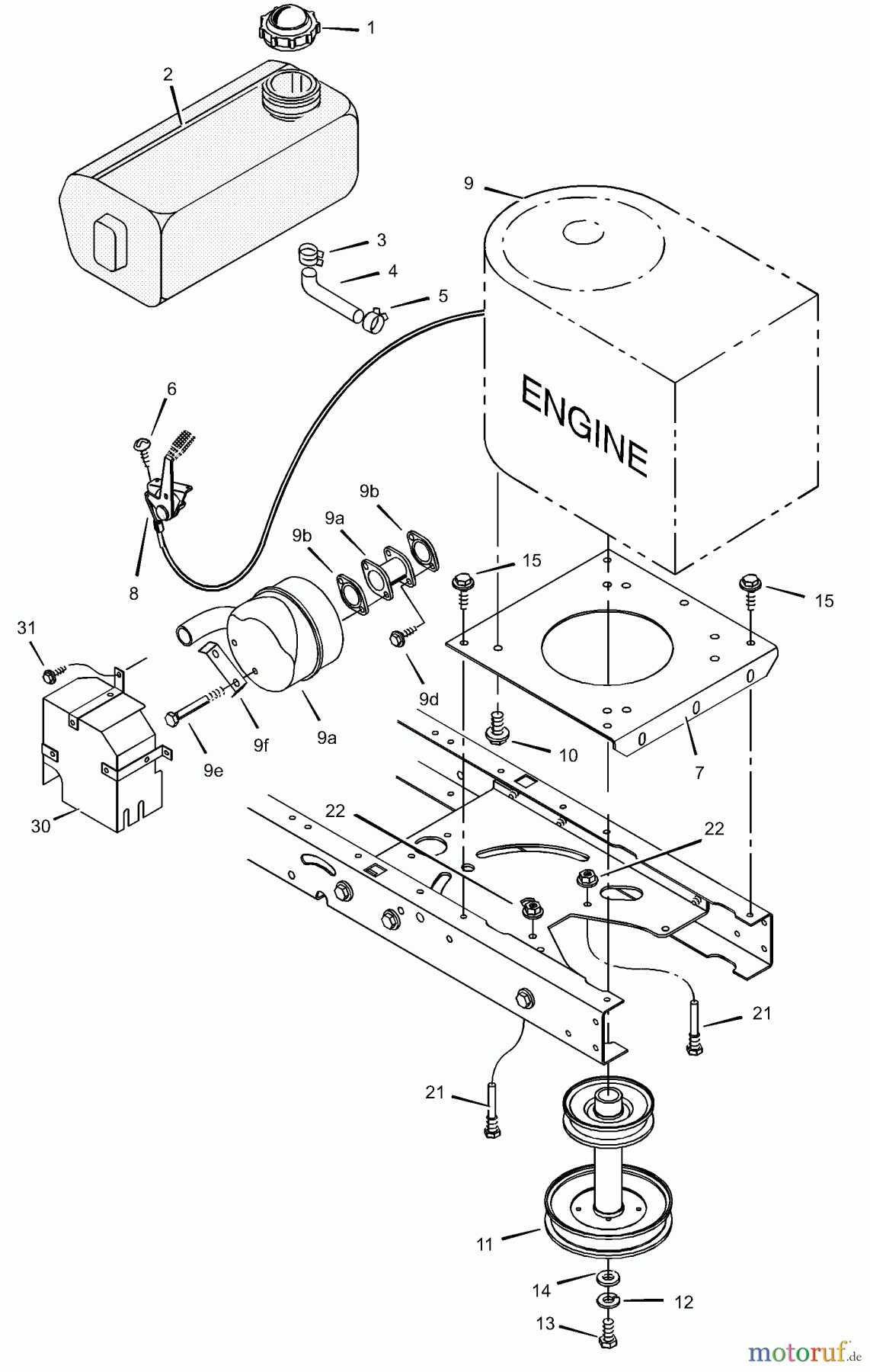 1
2
9
3
4
5
ENGINE
6
9b
9a
9b
8
15
15
31
9d
9f
9a
9e
10
7
30
22
22
21
21
11
14
12
13
motoruf.de