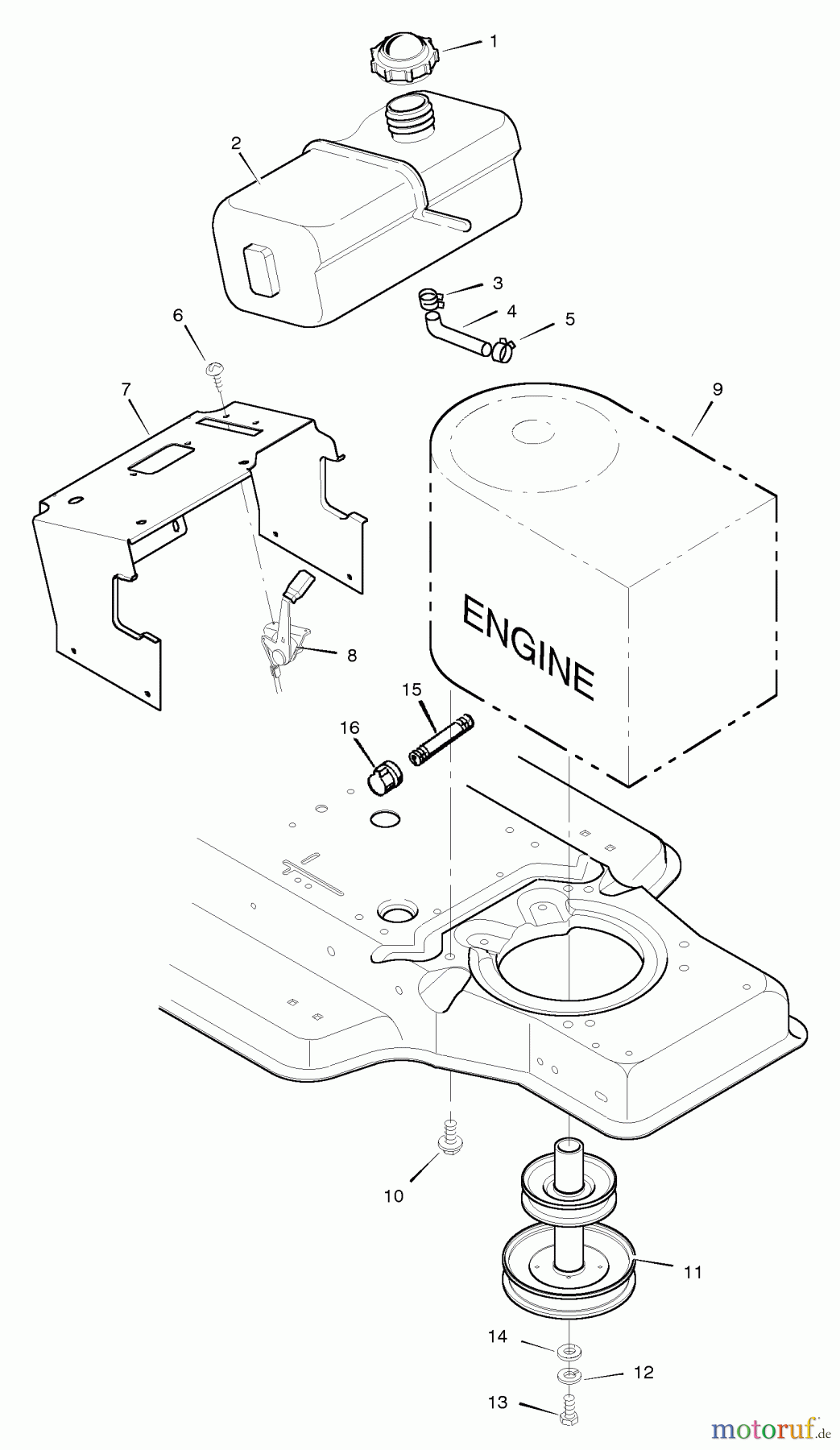 1
2
3
4
5
6
7
9
ENGINE
8
15
16
10
11
14
12
13
motoruf.de