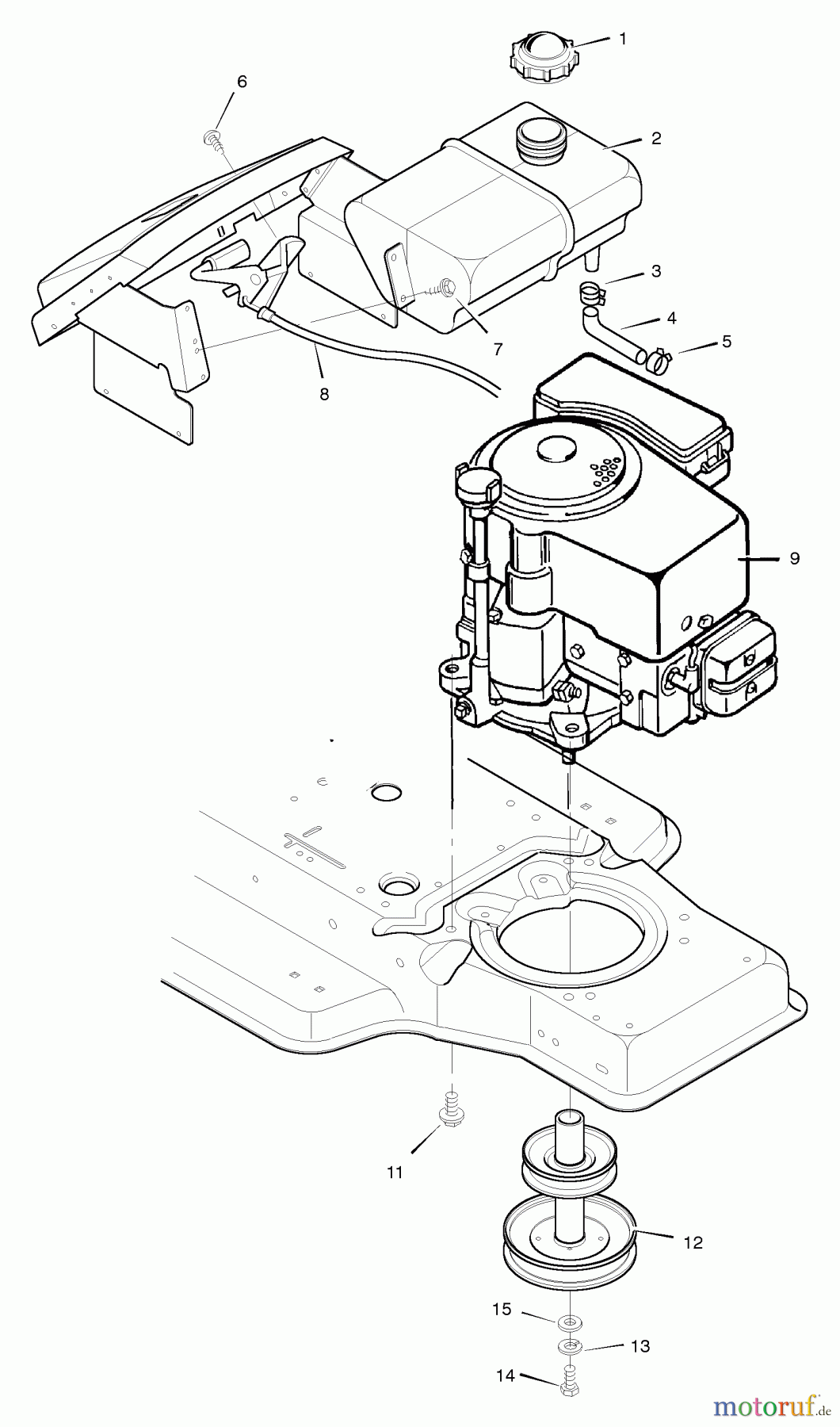 1
6
2
3
4
5
7
8
9
11
12
15
13
14
motoruf.de