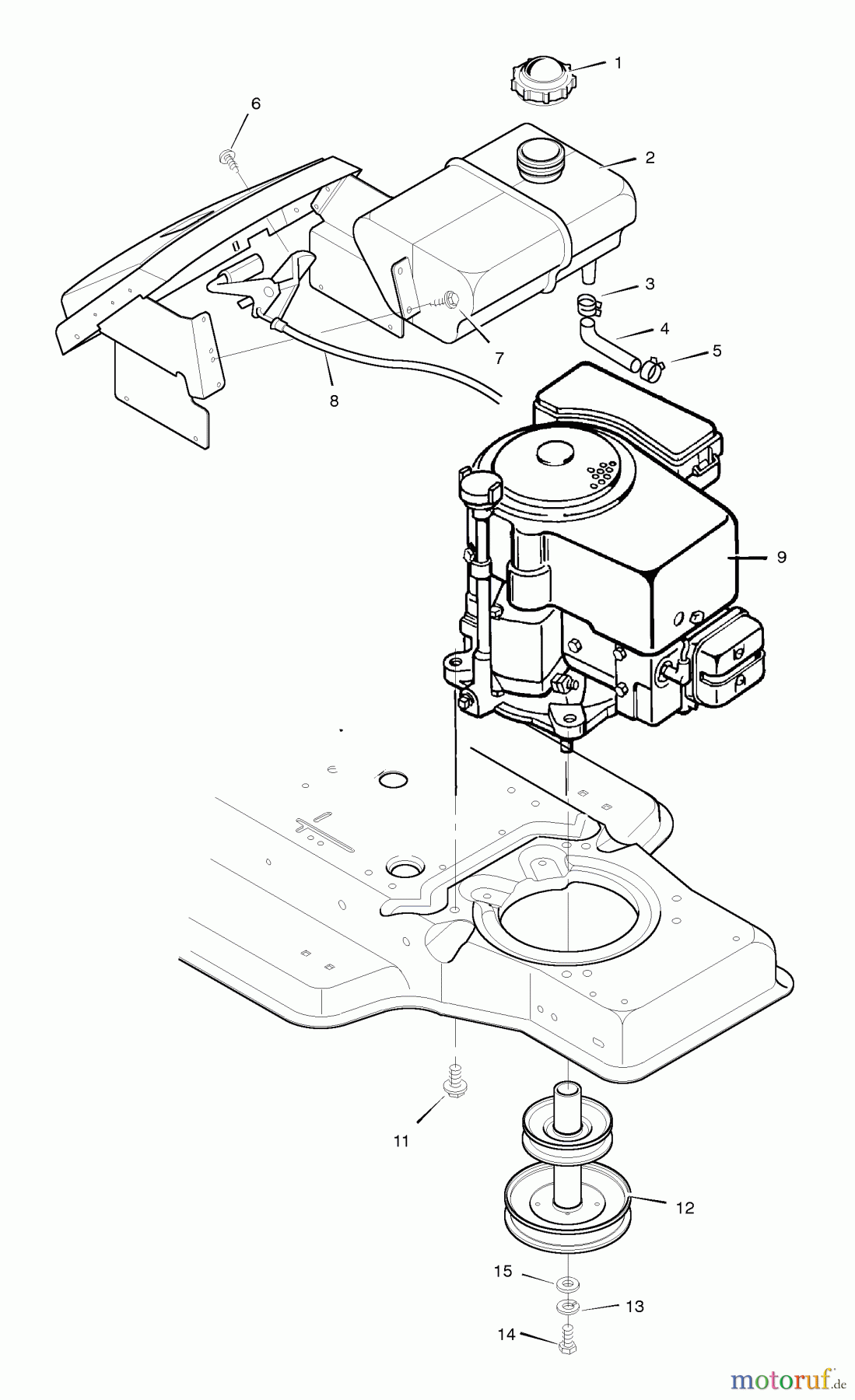 1
6
2
3
4
5
7
8
9
11
12
15
13
14
motoruf.de