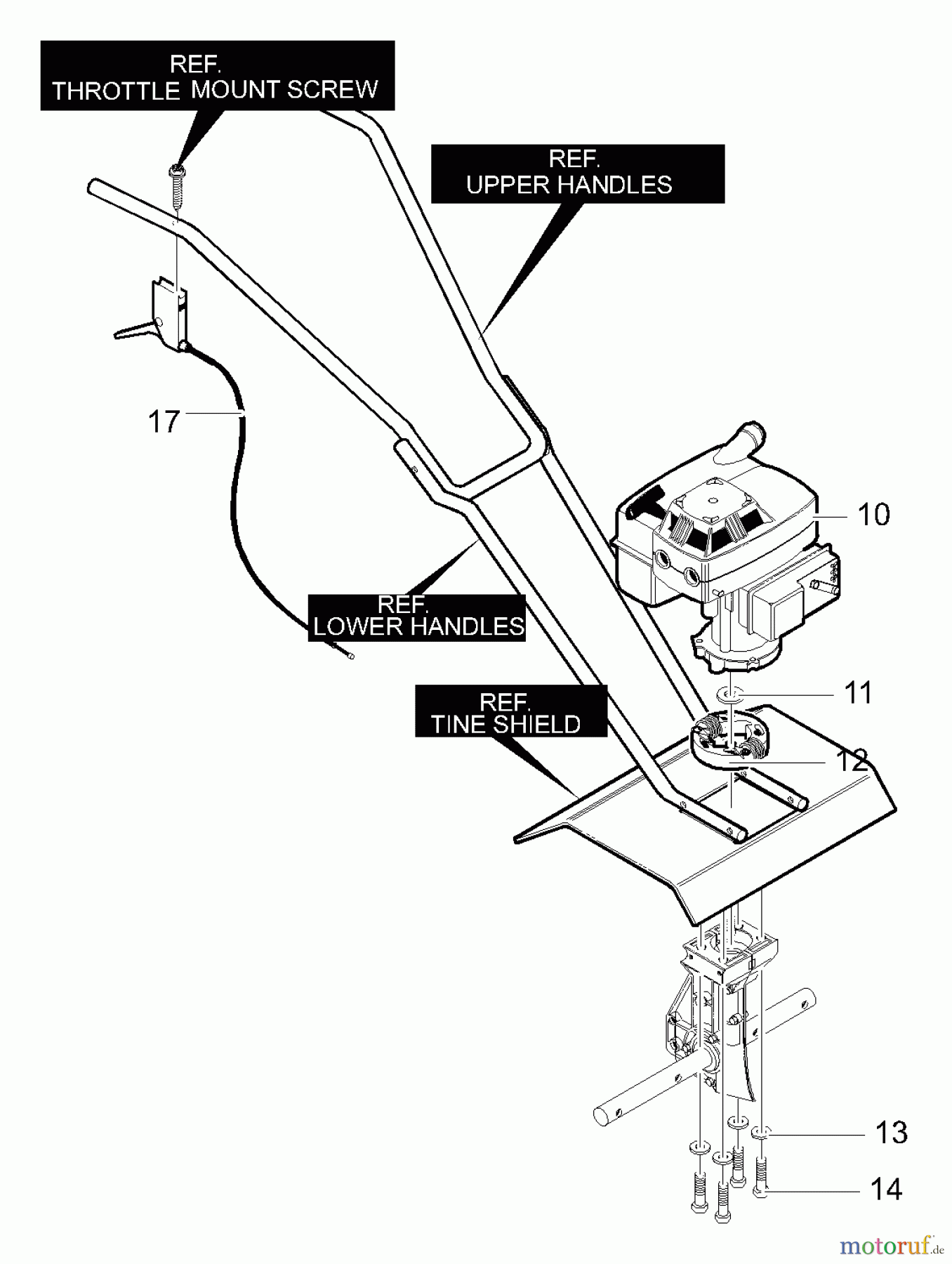 REF.
THROTTLE MOUNT SCREW

REF.
UPPER HANDLES

17

10

REF.
LOWER HANDLES

11

REF.
TINE SHIELD

12

13

14

motoruf.de