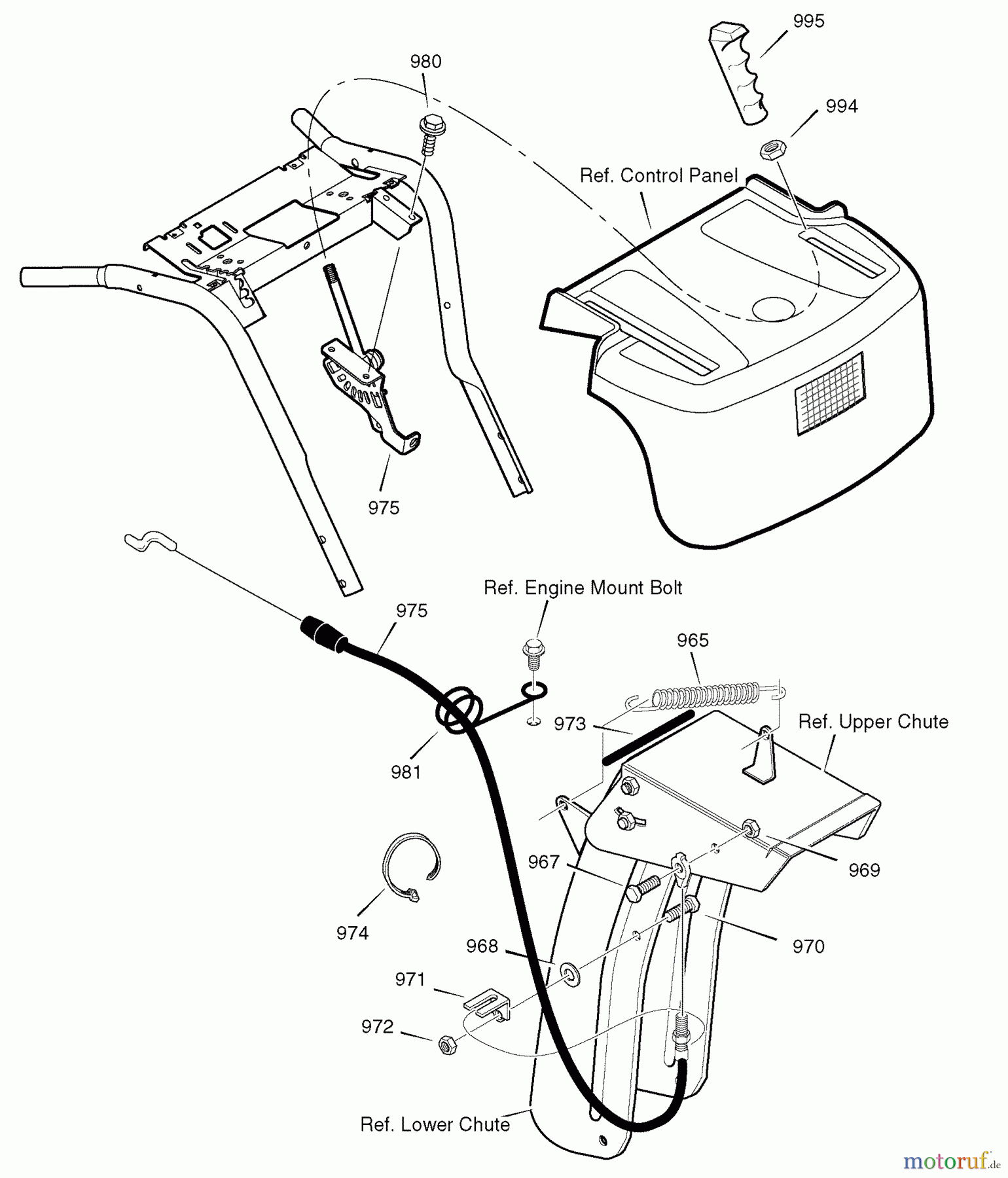 995

980

994

Ref. Control Panel

975

Ref. Engine Mount Bolt

975

965

973

Ref. Upper Chute

981

967

969

974

968

970

971

972

Ref. Lower Chute

motoruf.de