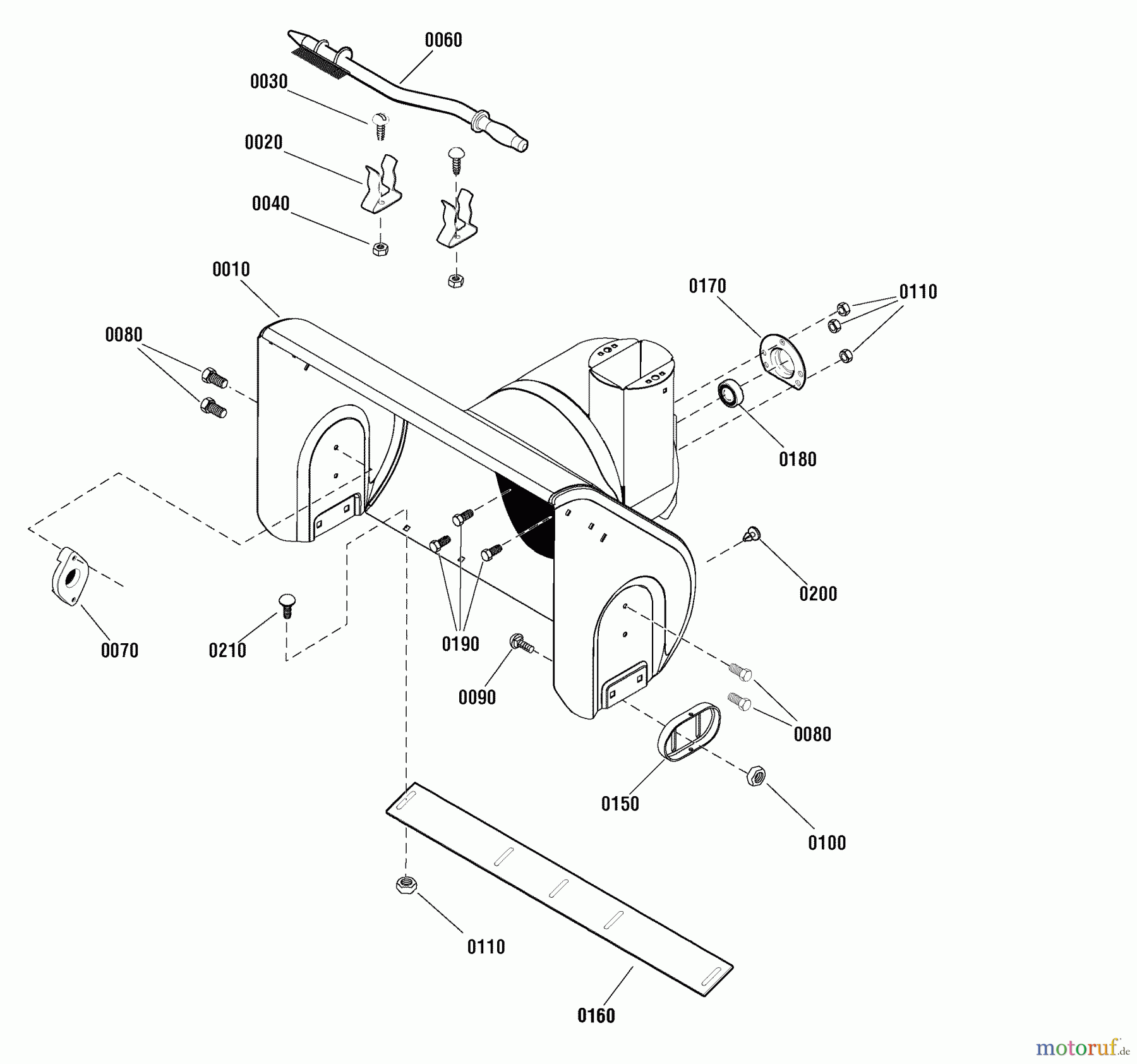 0060
0030
0020
0040
0010
0170
0110
0080
0180
0200
0070
0210
0190
0090
0080
0150
0100
0110
0160
motoruf.de