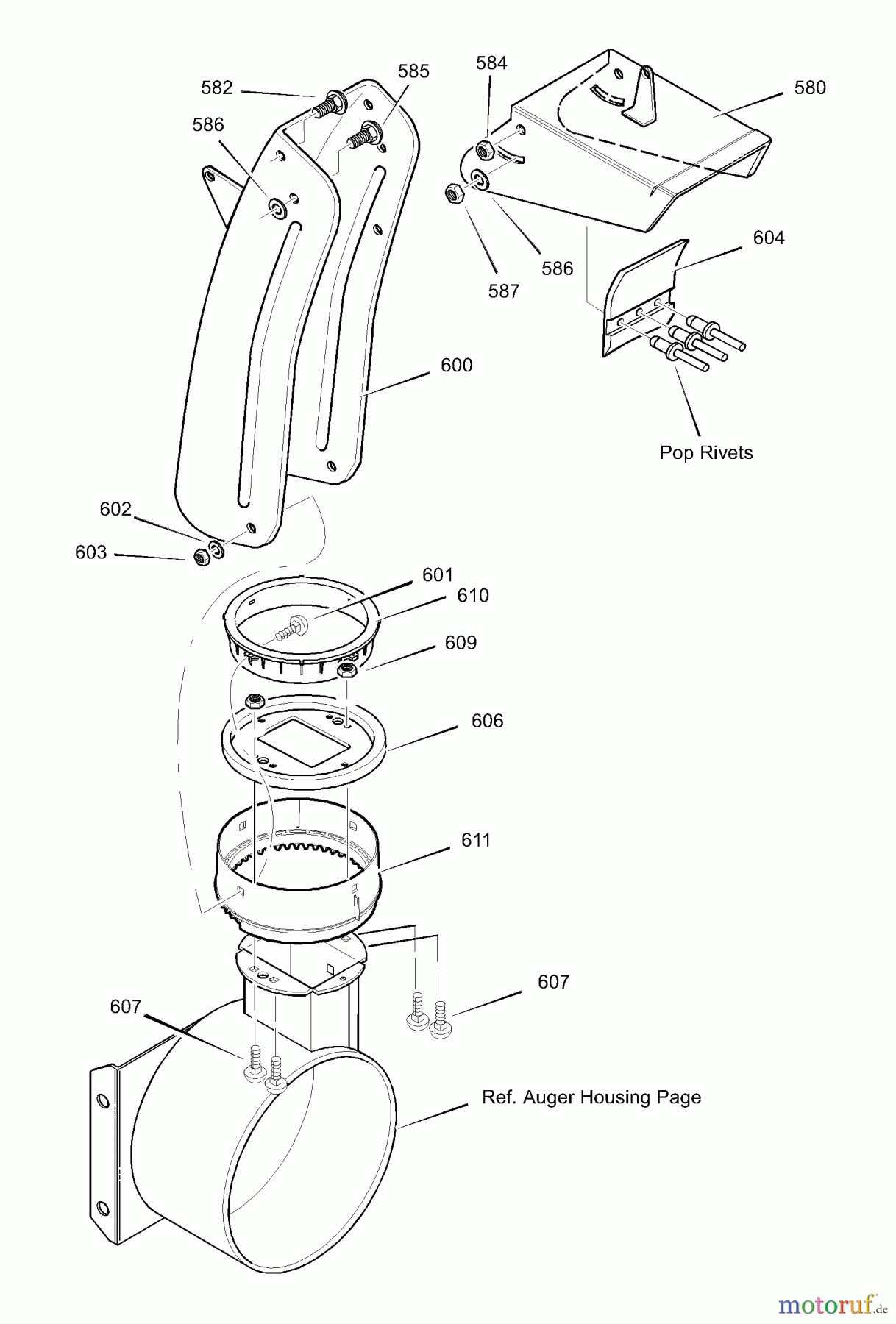 582
585
584
580
586
586
587
604
600
Pop Rivets
602
603
601
610
609
606
611
607
607
Ref. Auger Housing Page
motoruf.de