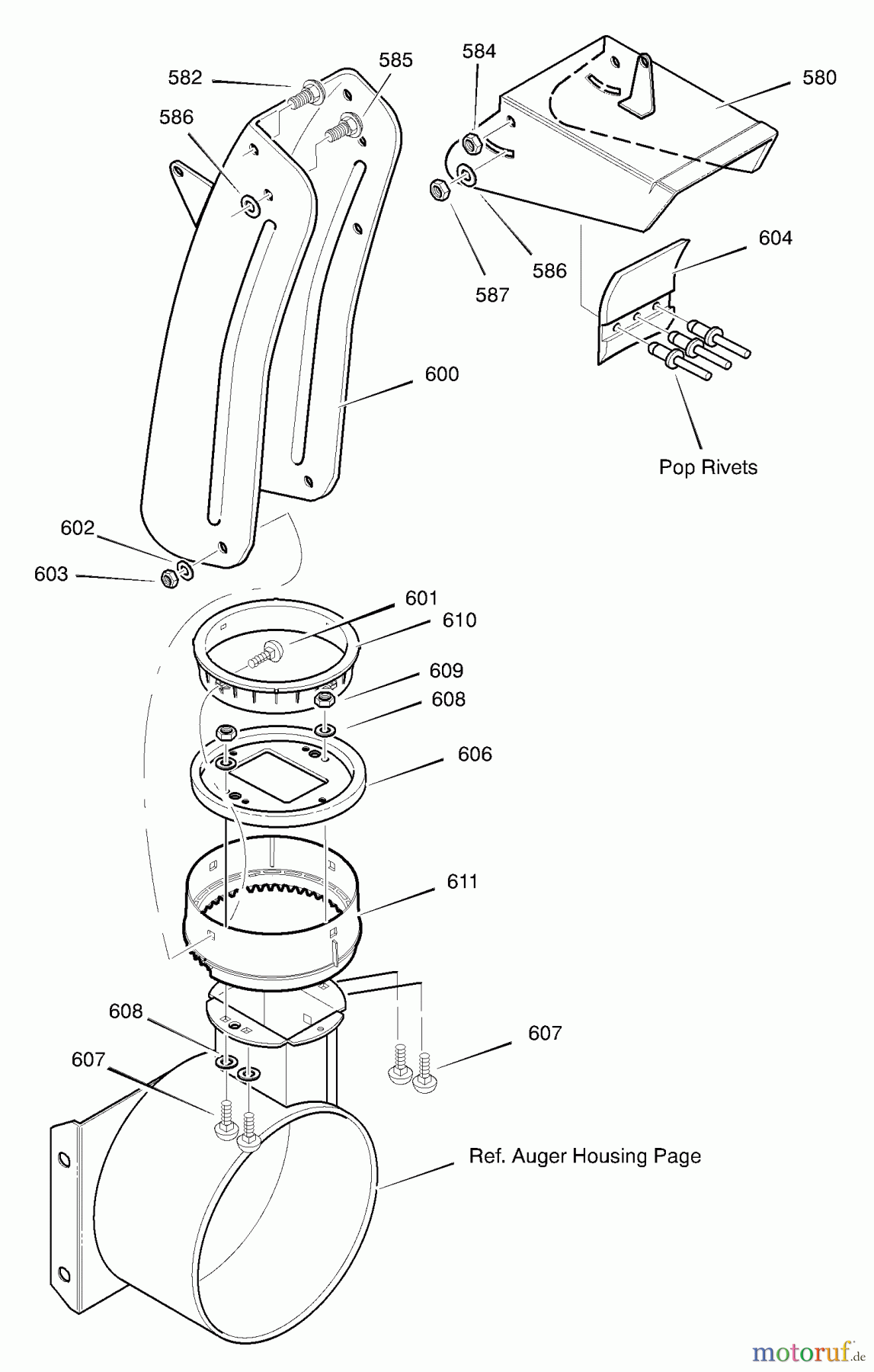 582
585
584
580
586
586
587
604
600
Pop Rivets
602
603
601
610
609
608
606
611
608
607
607
Ref. Auger Housing Page
motoruf.de