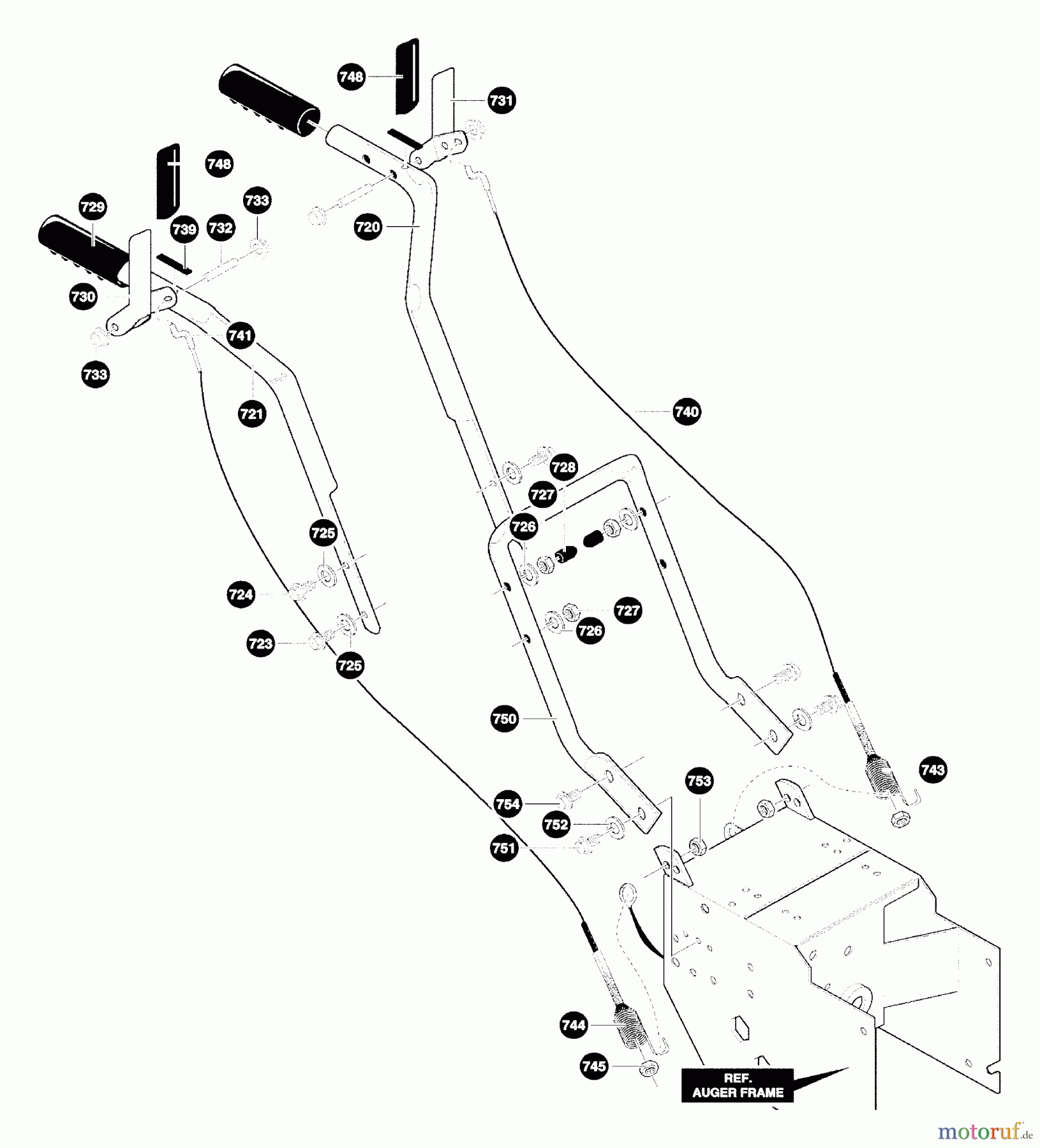 748
731
748
733
729
739
732
720
730
741
733
721
740
728
727
726
725
724
727
726
723
725
750
743
753
754
752
751
744
745
REF.
AUGER FRAME
motoruf.de