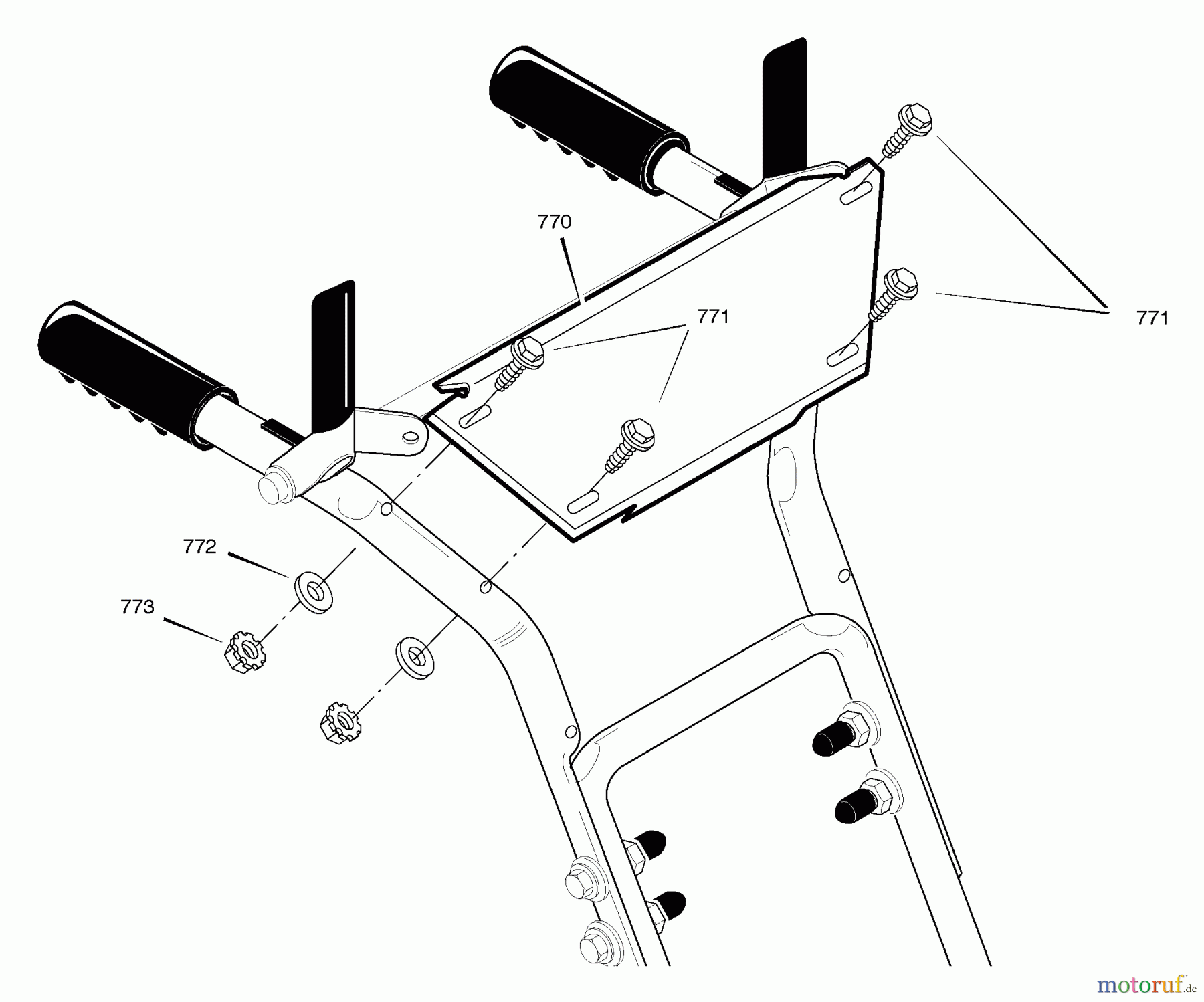 770

771

771

772

773

motoruf.de