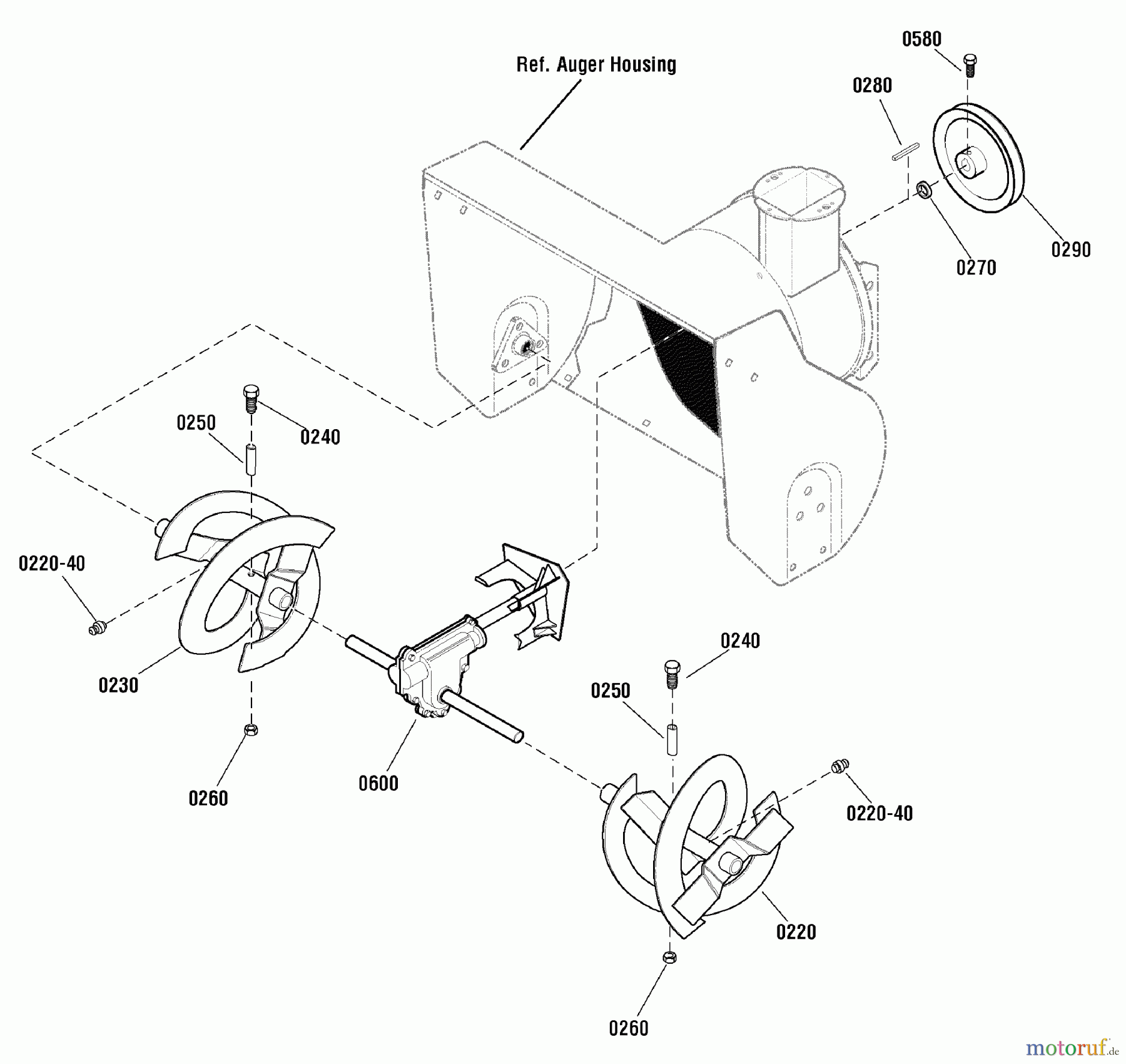 Ref. Auger Housing

0580

0280

0290

0270

0250

0240

0220-40

0230

0260

0600

0240

0250

0220-40

0220

0260

motoruf.de