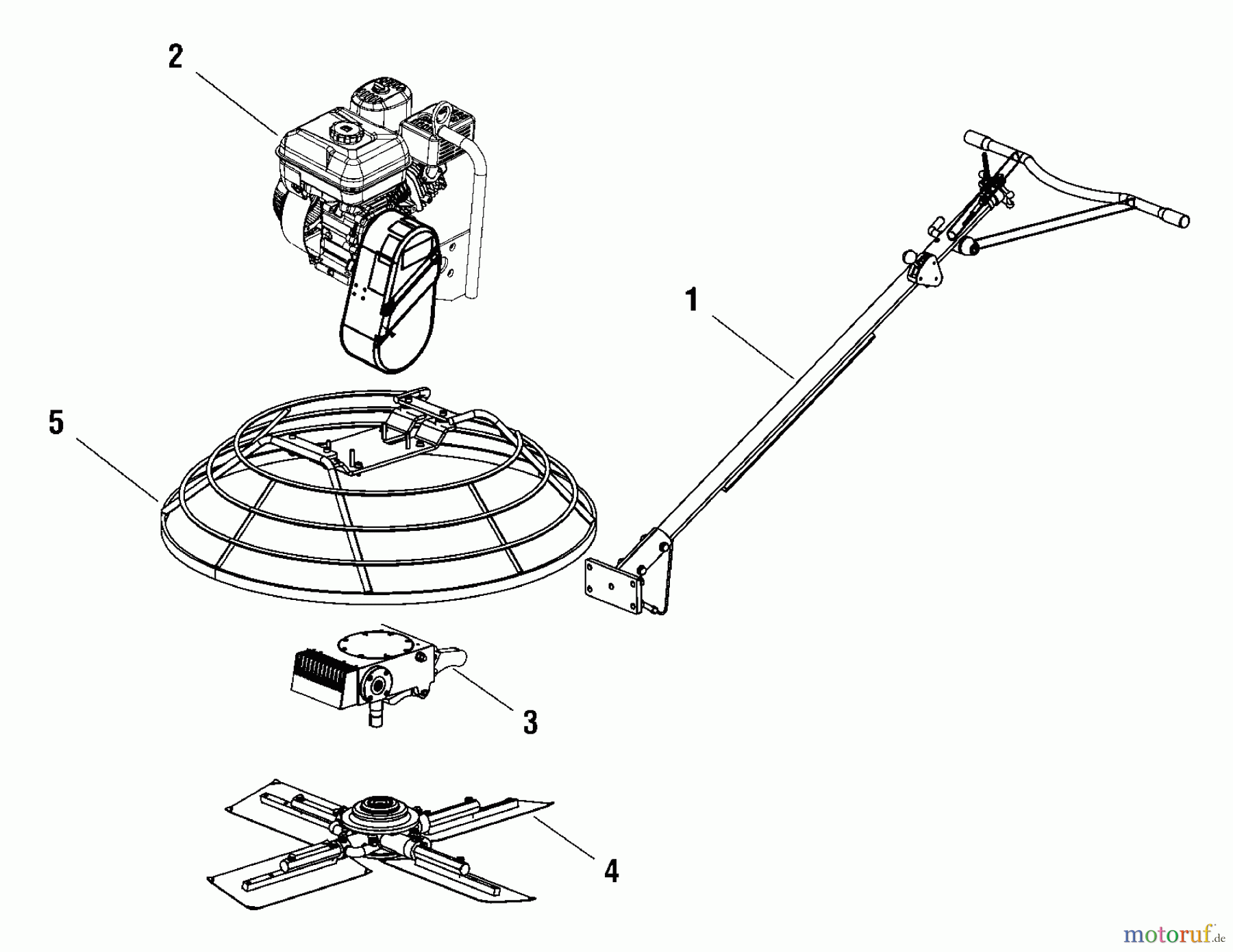 2

1

5

3

4

motoruf.de