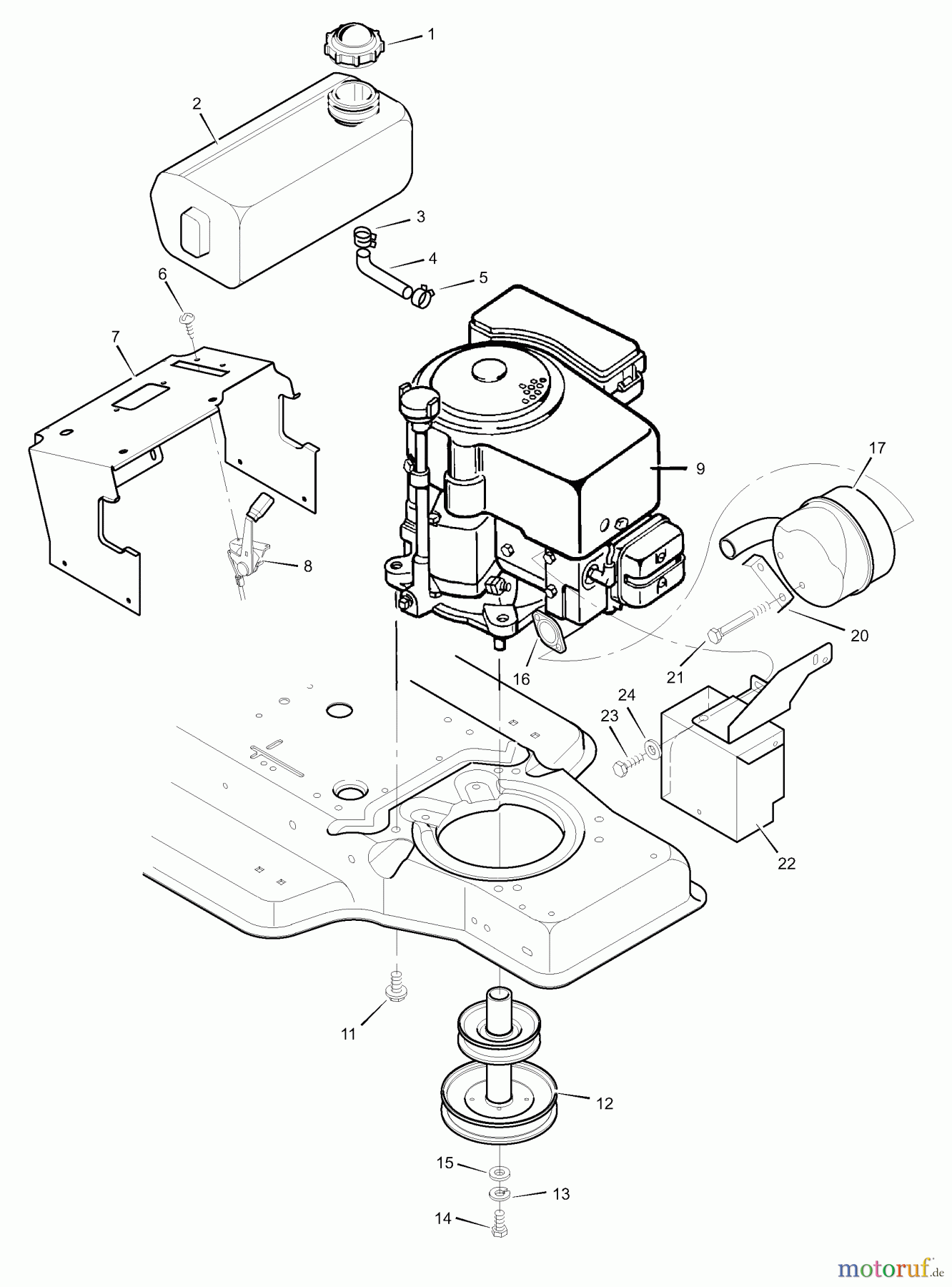 1
2
3
4
5
6
7
8
9
17
20
21
16
24
23
22
11
12
15
13
14
motoruf.de