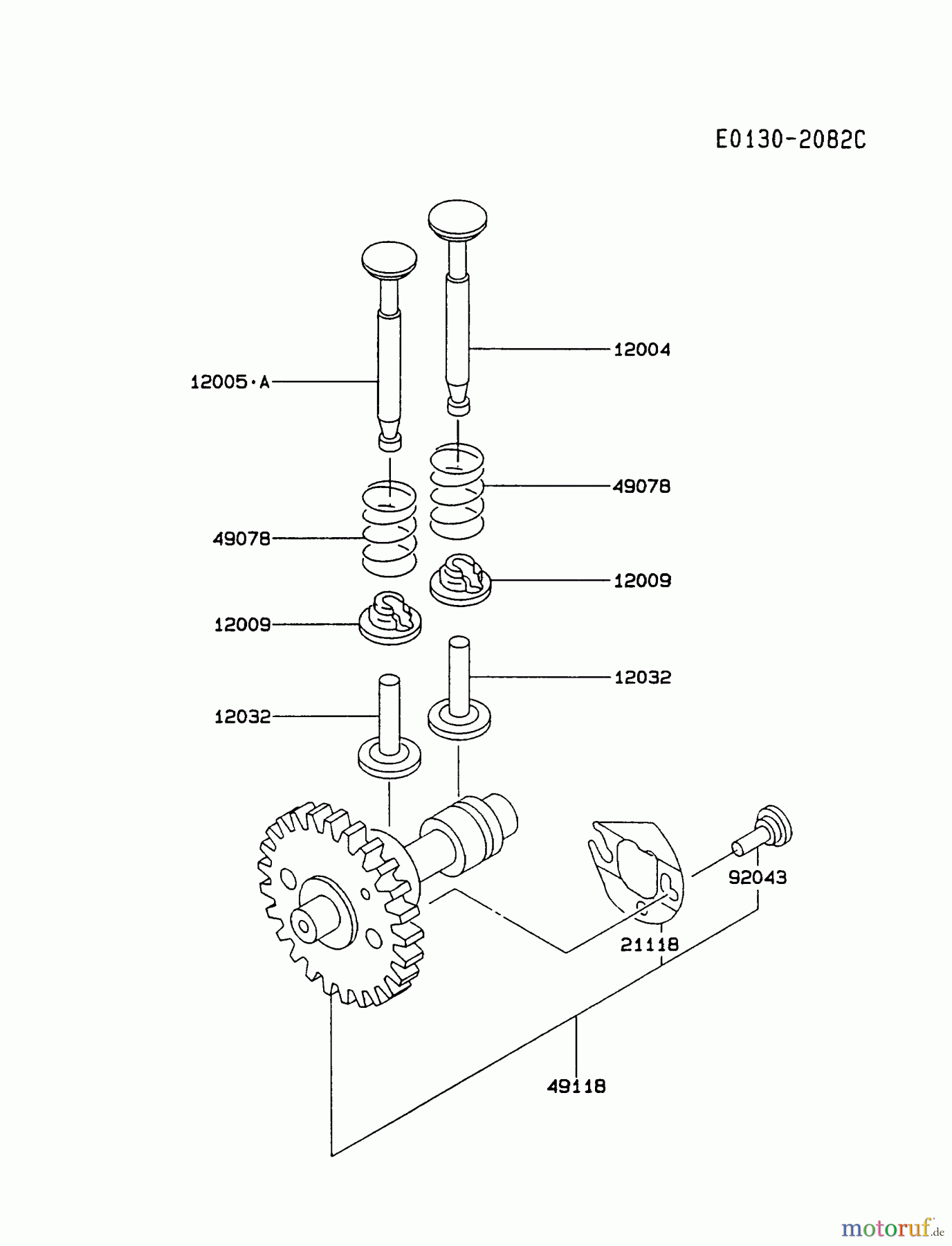 E0130-2082C

12004

12005·A

49078

49078

12009

12009

12032

12032

92043

21118

49118

motoruf.de