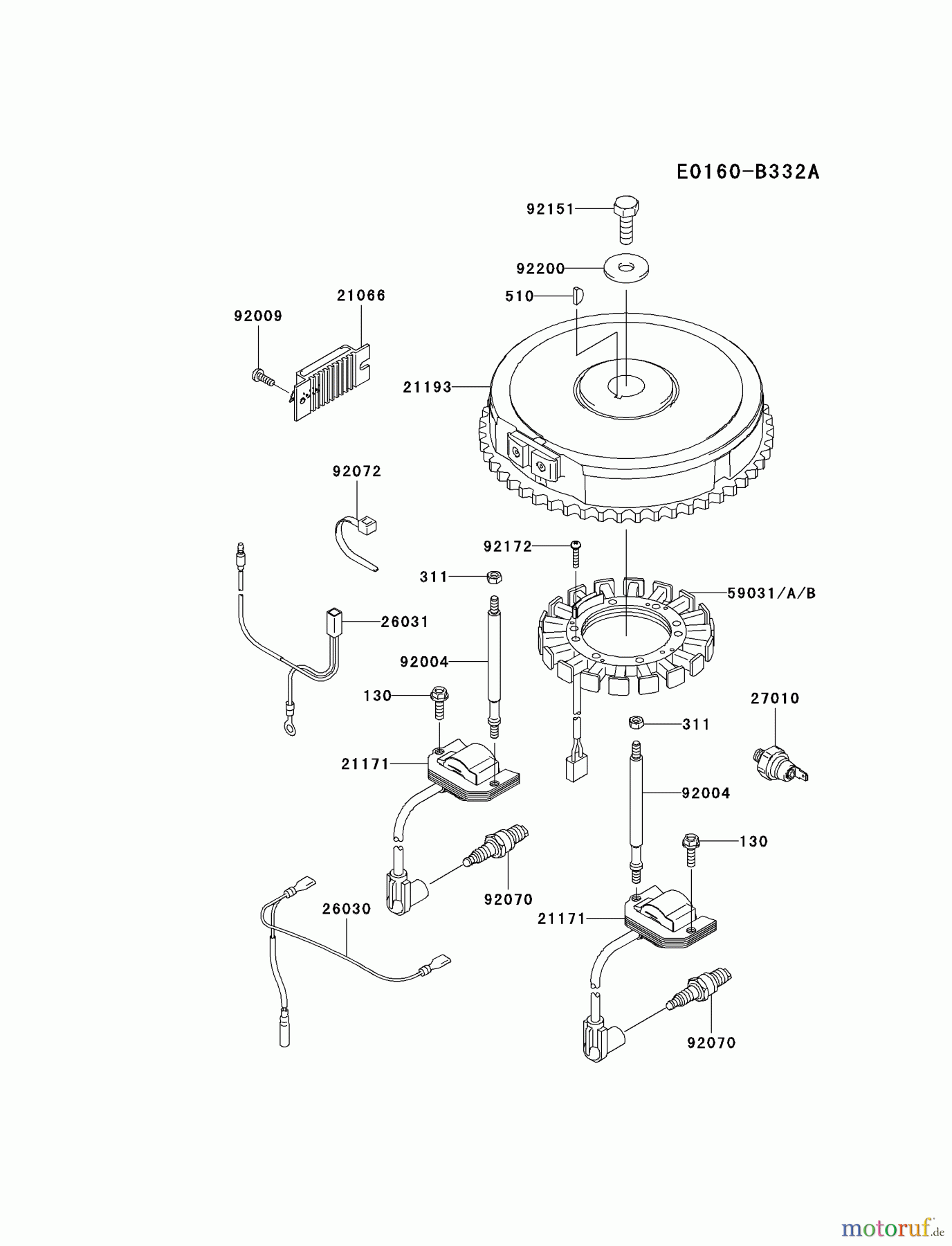 E0160-B332A

92151
92200
510
21066
92009
21193
92072
92172
311
59031/A/B
26031
92004
130
27010
311
21171
92004
130
92070
26030
21171
92070

motoruf.de