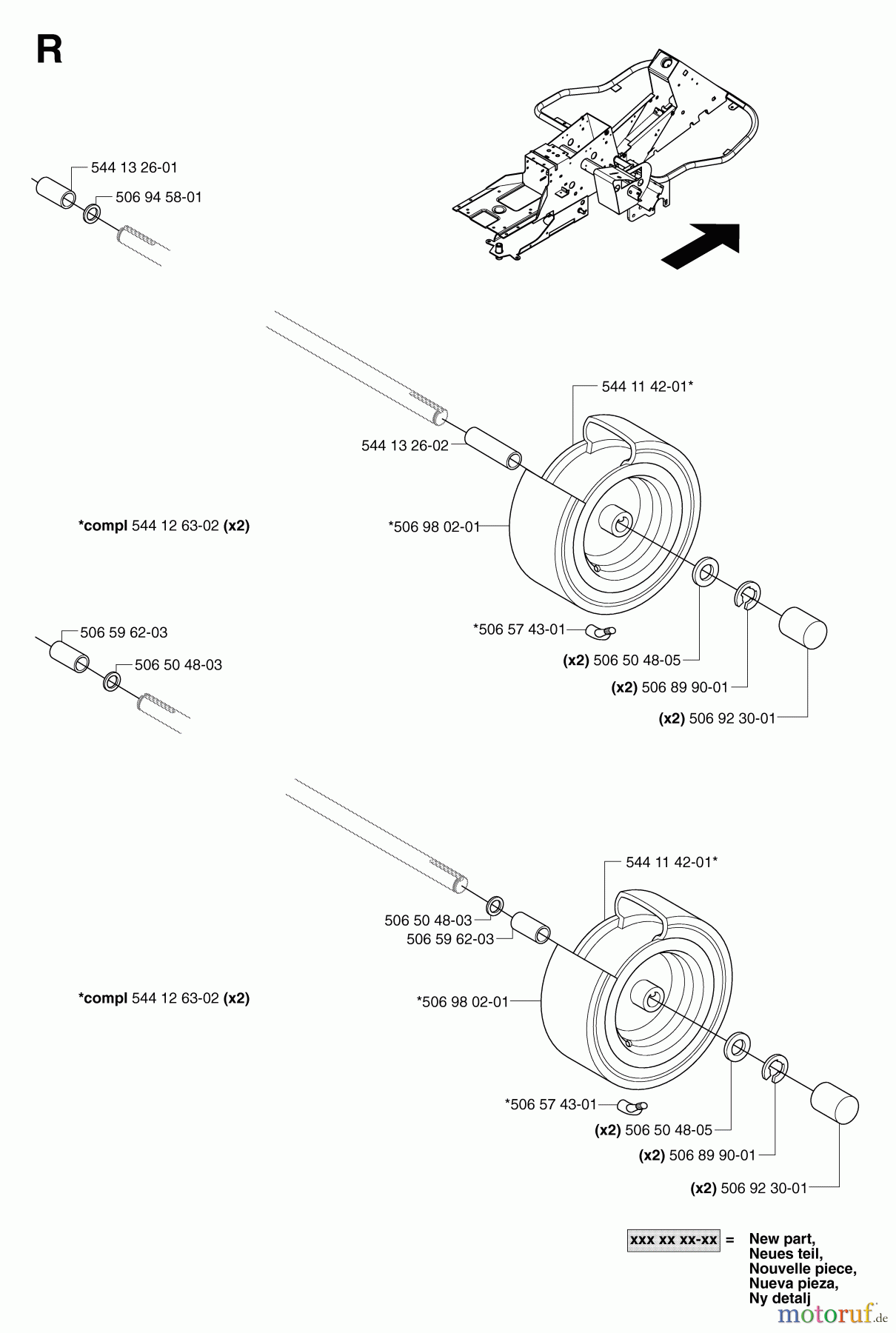 R

544 13 26-01
506 94 58-01

544 11 42-01*
544 13 26-02
*compl 544 12 63-02 (x2)
*506 98 02-01
*506 57 43-01
(x2) 506 50 48-05
(x2) 506 89 90-01
(x2) 506 92 30-01

506 59 62-03
506 50 48-03

544 11 42-01*
506 50 48-03
506 59 62-03
*compl 544 12 63-02 (x2)
*506 98 02-01
*506 57 43-01
(x2) 506 50 48-05
(x2) 506 89 90-01
(x2) 506 92 30-01

xxx xx xx-xx = New part, Neues teil, Nouvelle piece, Nueva pieza, Ny detalj

motoruf.de