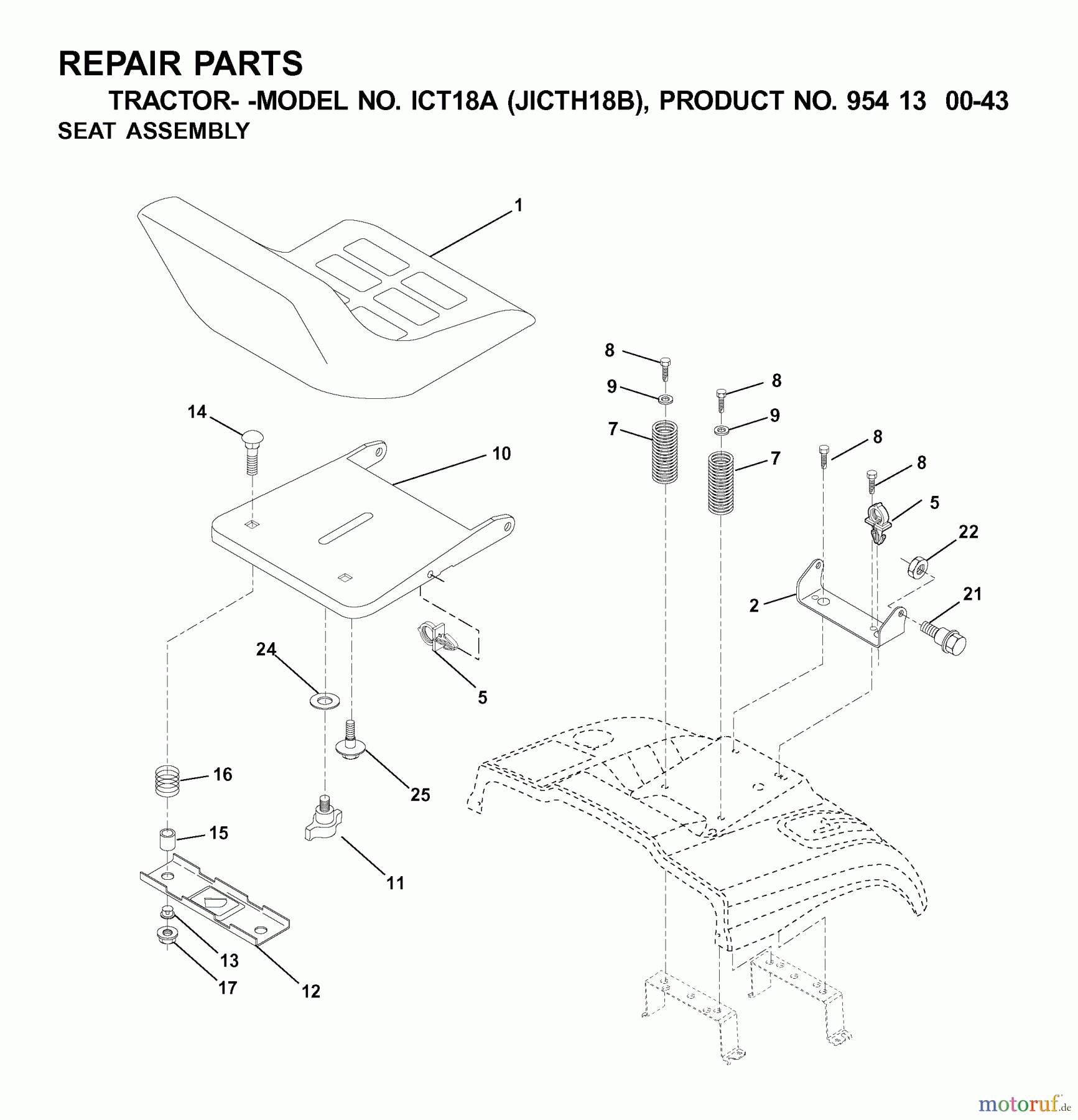 REPAIR PARTS

TRACTOR- -MODEL NO. ICT18A (JICTH18B), PRODUCT NO. 954 13 00-43

SEAT ASSEMBLY

1

8

9

8

7

9

14

10

7

8

8

5

22

2

21

24

5

16

25

15

11

13

17

12

motoruf.de