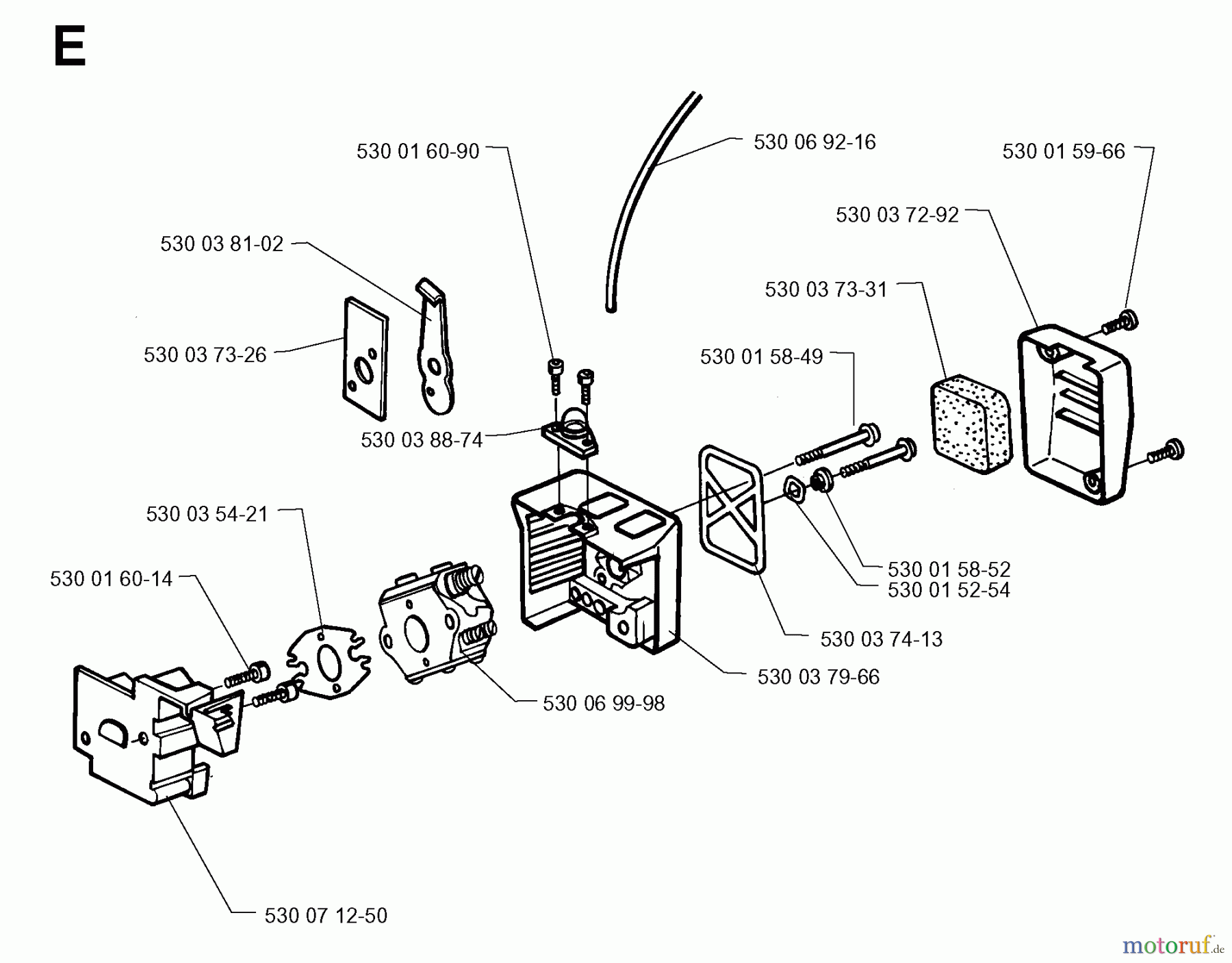 E

530 01 60-90

530 06 92-16

530 01 59-66

530 03 72-92

530 03 81-02

530 03 73-31

530 03 73-26

530 01 58-49

530 03 88-74

530 03 54-21

530 01 58-52
530 01 52-54

530 01 60-14

530 03 74-13

530 03 79-66

530 06 99-98

530 07 12-50

motoruf.de