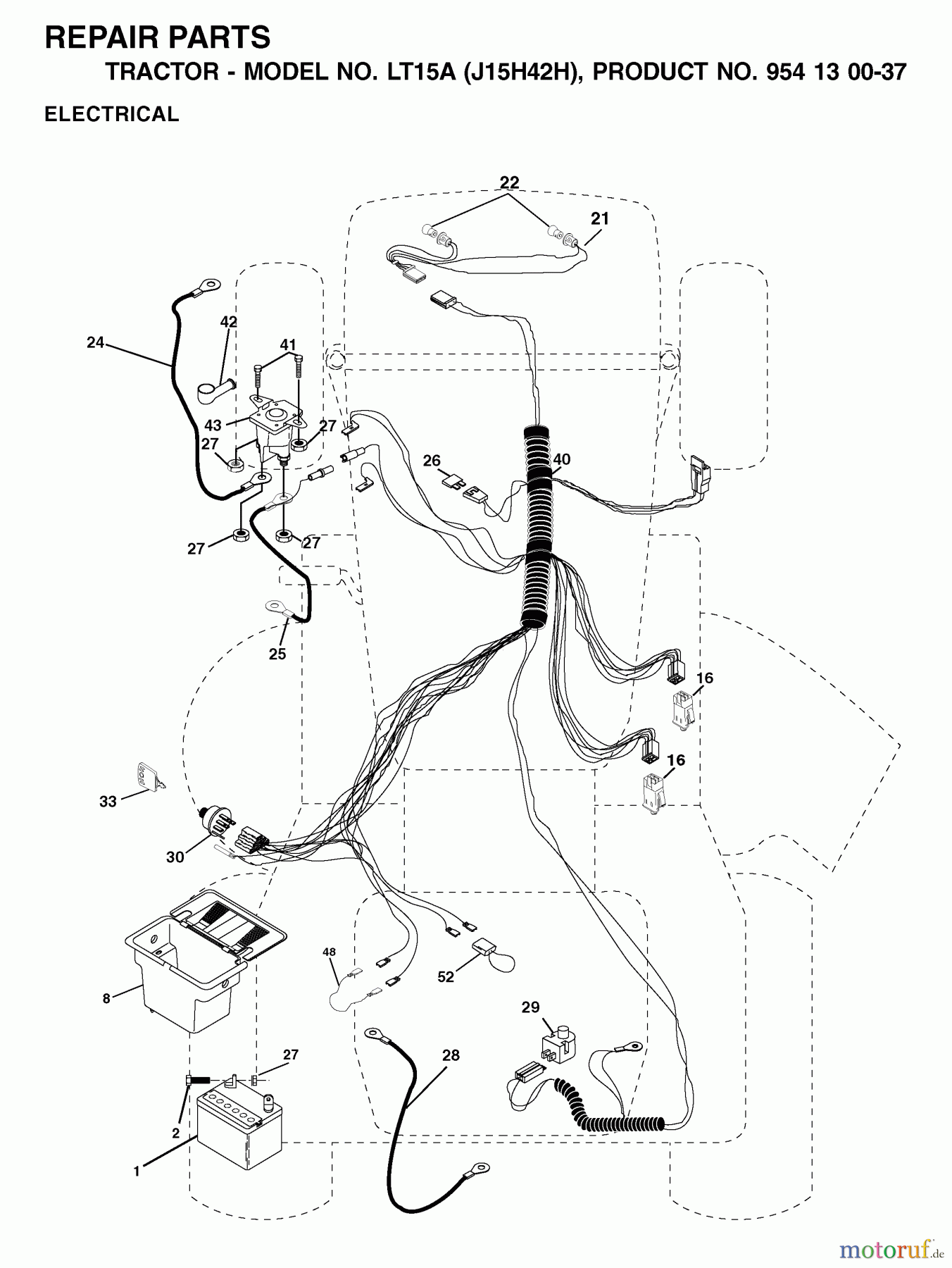 REPAIR PARTS
TRACTOR - MODEL NO. LT15A (J15H42H), PRODUCT NO. 954 13 00-37
ELECTRICAL

22
21
42
24
41
43
27
27
26
40
27
27
25
16
16
33
30
48
52
8
29
27
28
2
1

motoruf.de