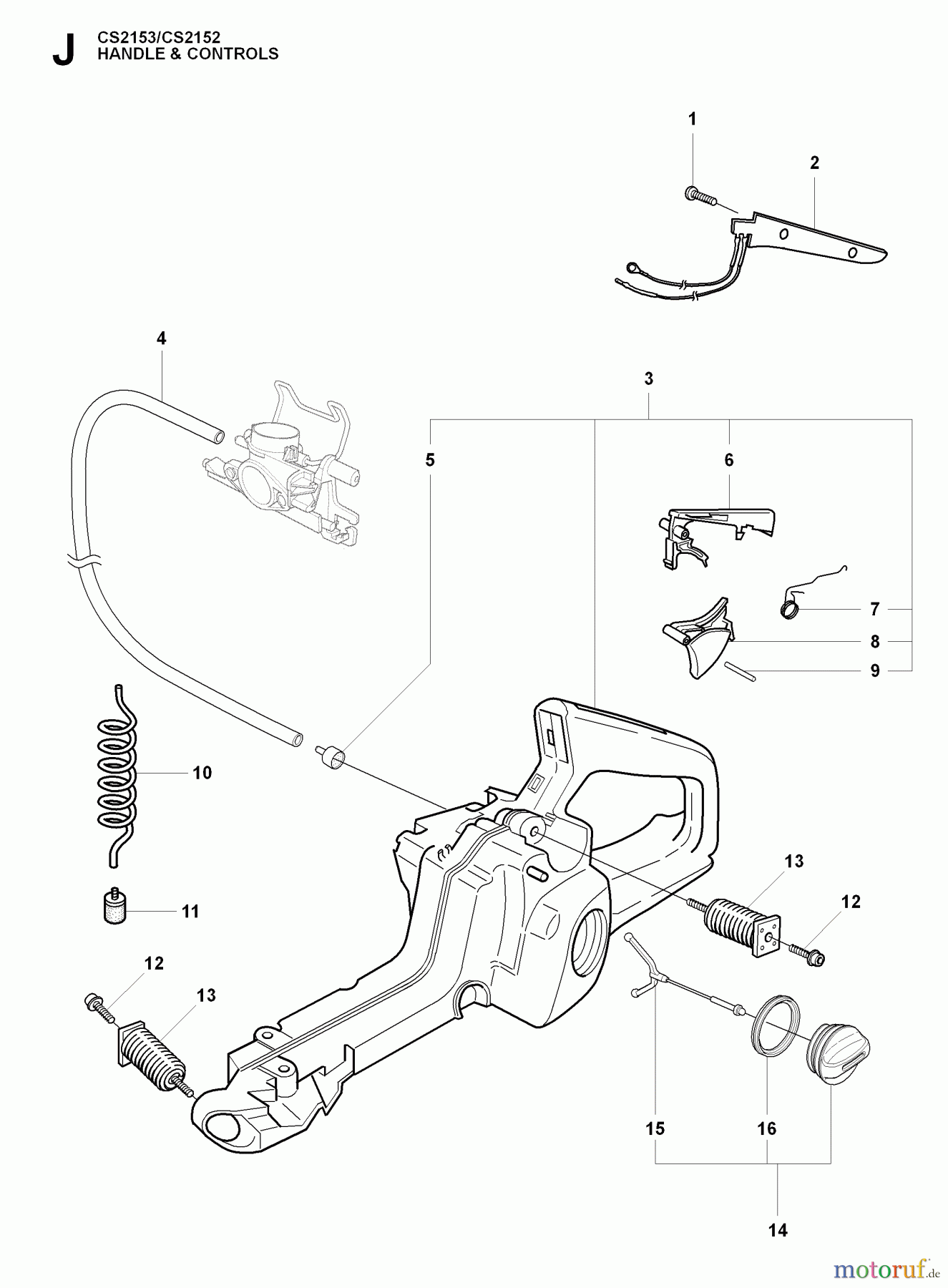 J CS2153/CS2152
HANDLE & CONTROLS

1
2
4
3
5
6
7
8
9
10
11
13
12
12
13
15
16
14

motoruf.de