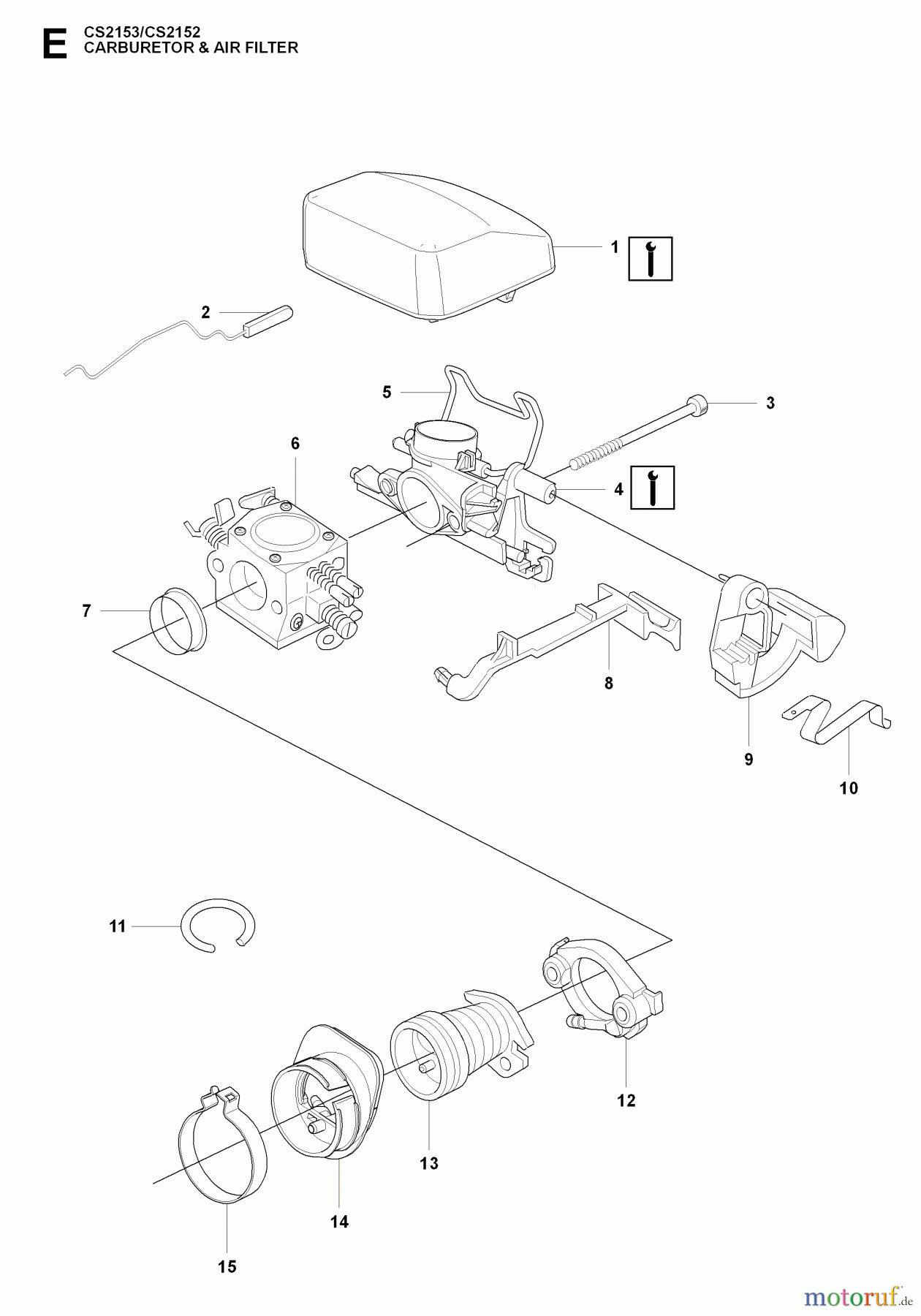 E
CS2153/CS2152
CARBURETOR & AIR FILTER

1
2
5
3
6
4
7
8
9
10
11
12
13
14
15

motoruf.de