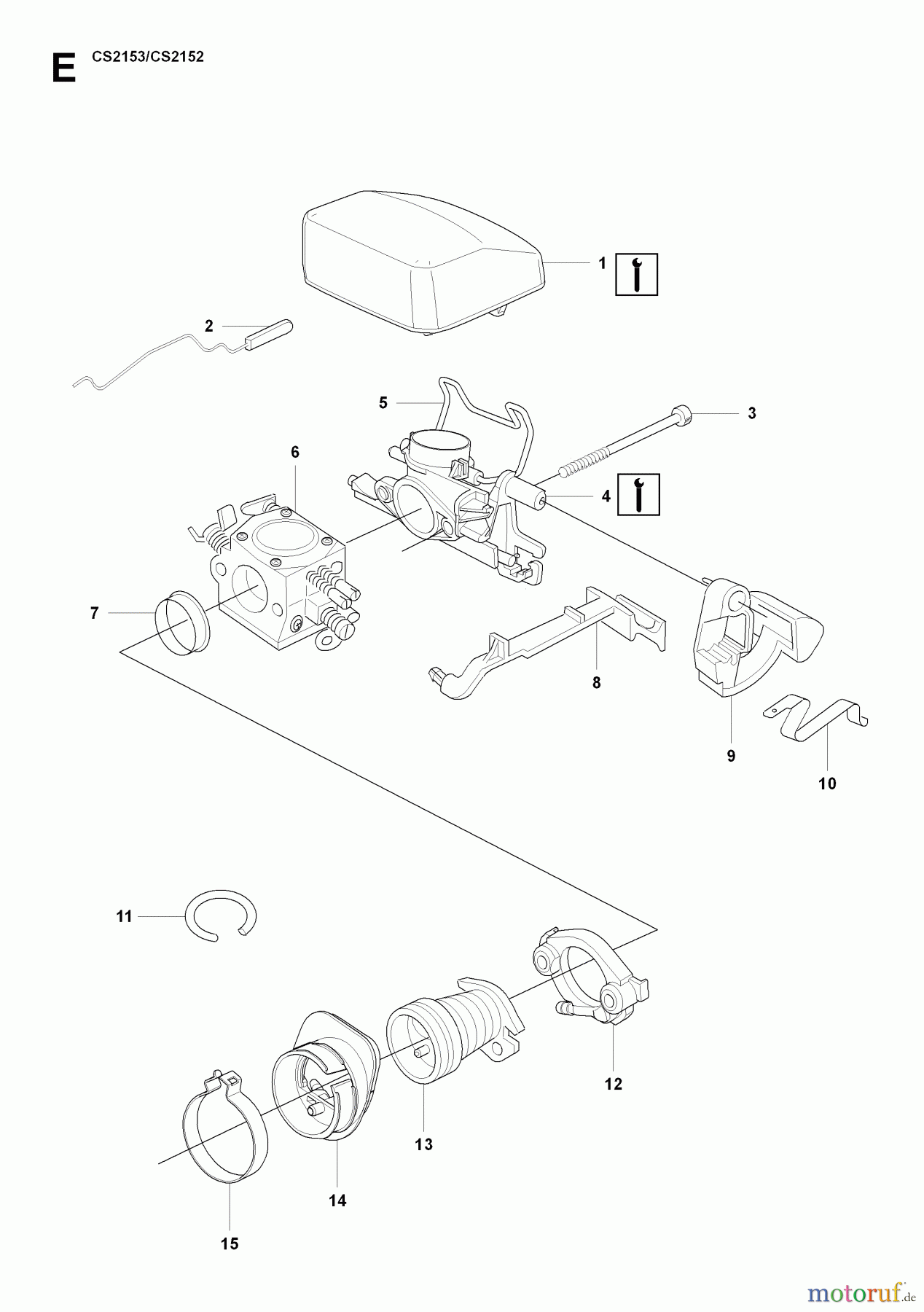 E CS2153/CS2152

1

2

5

3

6

4

7

8

9

10

11

12

13

14

15

motoruf.de