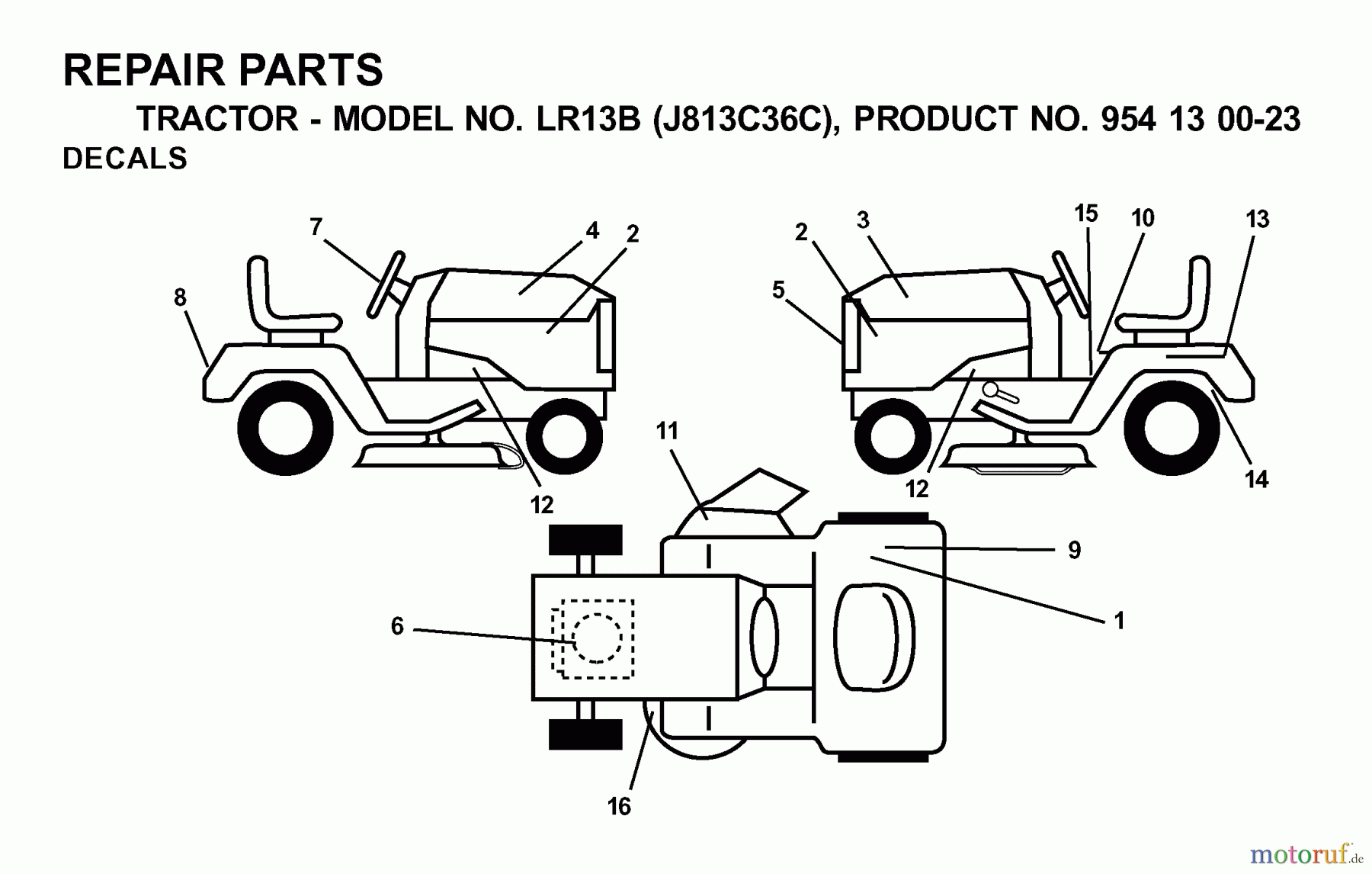 REPAIR PARTS

TRACTOR - MODEL NO. LR13B (J813C36C), PRODUCT NO. 954 13 00-23

DECALS

7 4 2 8 12

2 3 15 10 13 5 12 14

11 9 1 6 16

motoruf.de