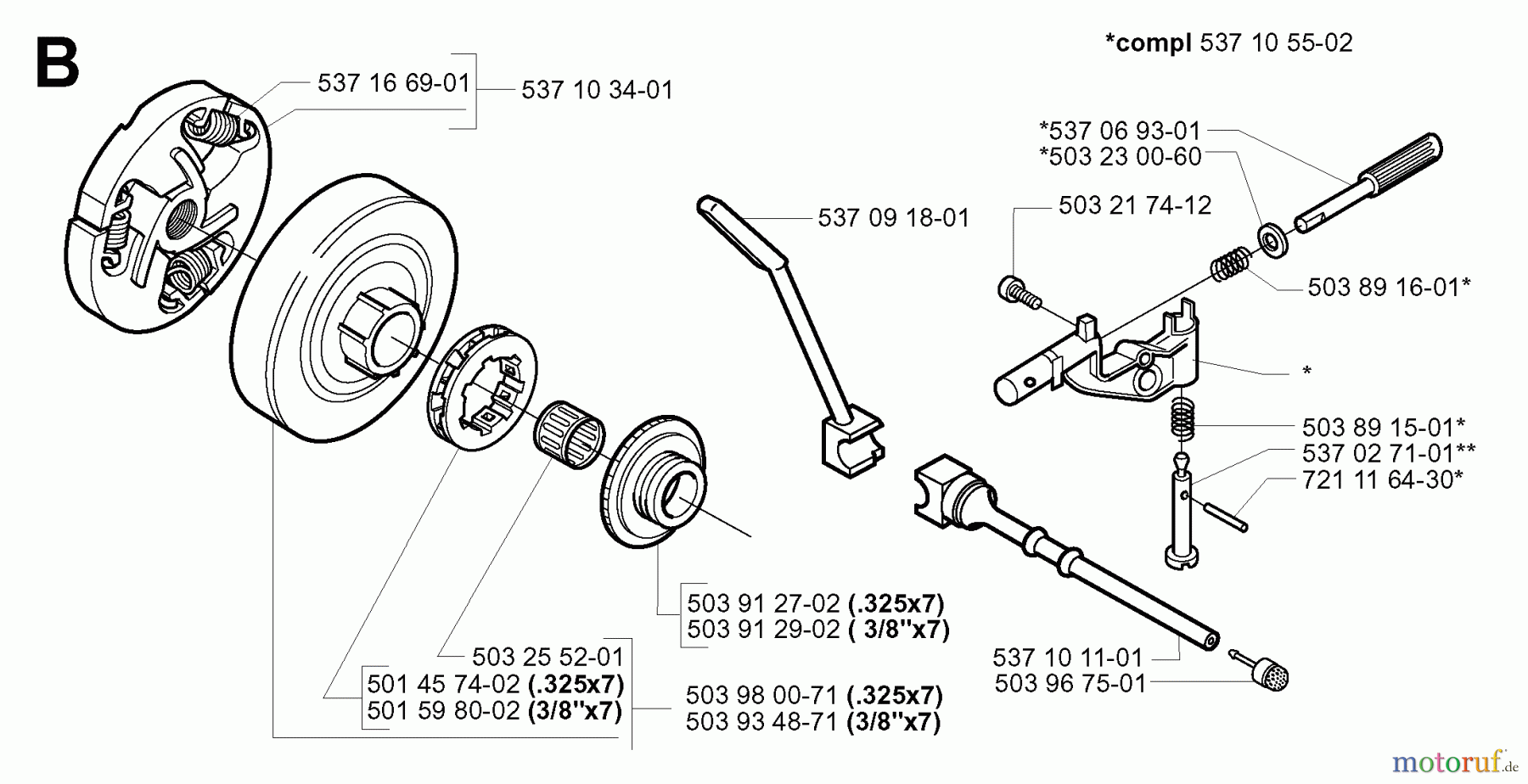 B

*compl 537 10 55-02

537 16 69-01
537 10 34-01

*537 06 93-01
*503 23 00-60

503 21 74-12

537 09 18-01

503 89 16-01*

*

503 89 15-01*
537 02 71-01**
721 11 64-30*

503 91 27-02 (.325x7)
503 91 29-02 ( 3/8"x7)

503 25 52-01
501 45 74-02 (.325x7)
501 59 80-02 (3/8"x7)

503 98 00-71 (.325x7)
503 93 48-71 (3/8"x7)

537 10 11-01
503 96 75-01

motoruf.de