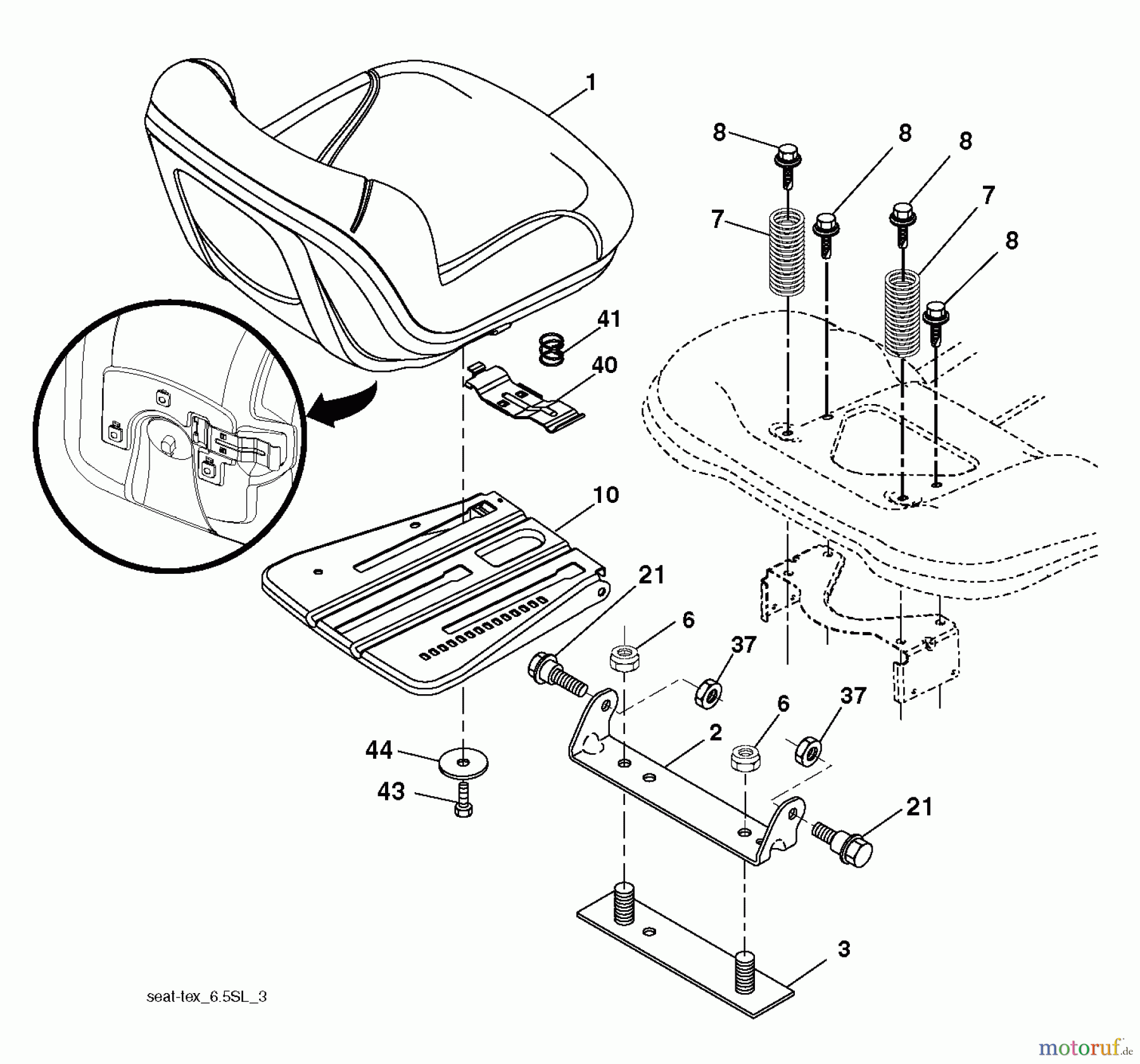 1

8

8

8

7

7

8

41

40

10

21

6

37

6

37

2

44

43

21

3

seat-tex_6.5SL_3

motoruf.de