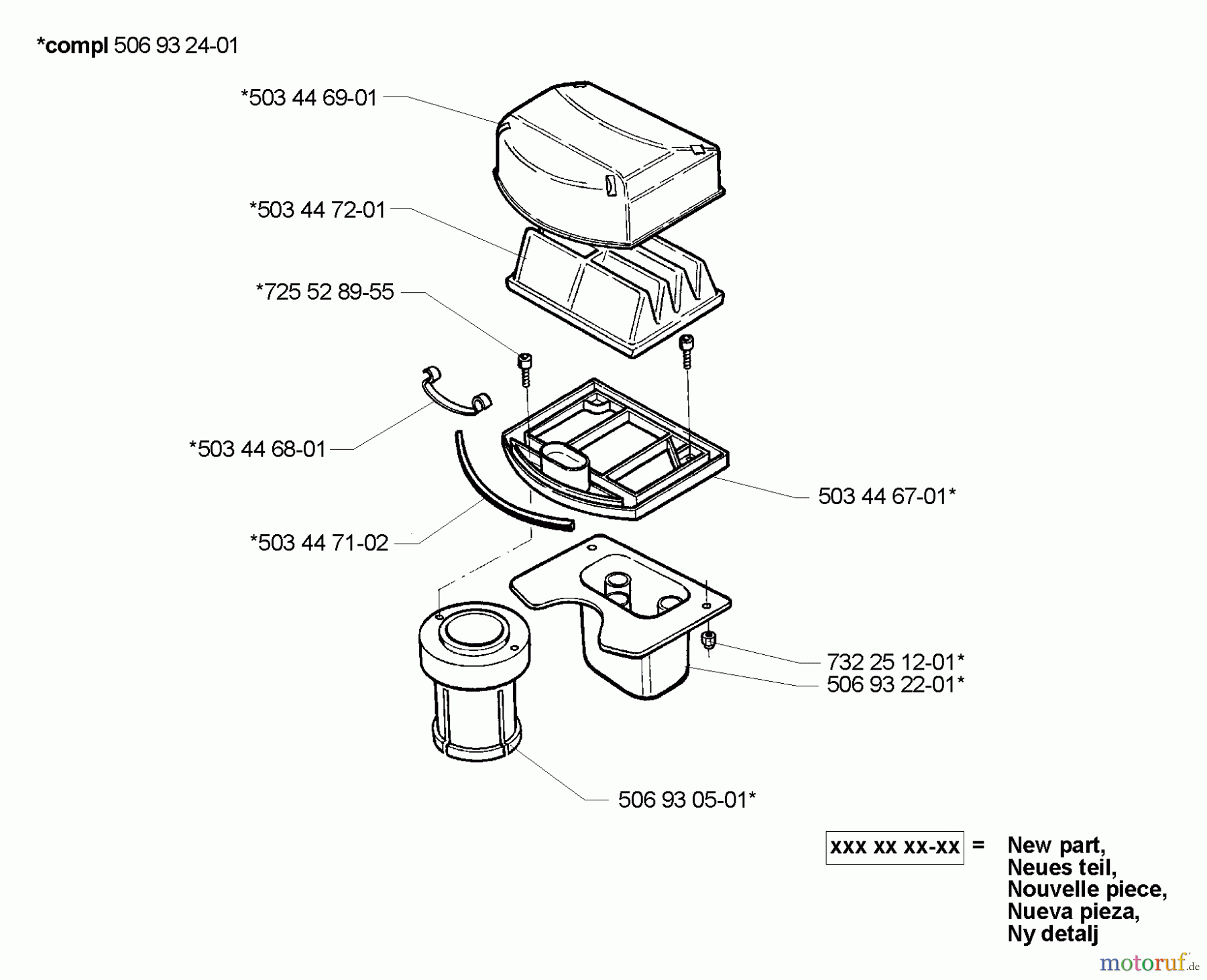 *compl 506 93 24-01

*503 44 69-01

*503 44 72-01

*725 52 89-55

*503 44 68-01

503 44 67-01*

*503 44 71-02

732 25 12-01*

506 93 22-01*

506 93 05-01*

xxx xx xx-xx = New part, Neues teil, Nouvelle piece, Nueva pieza, Ny detalj

motoruf.de