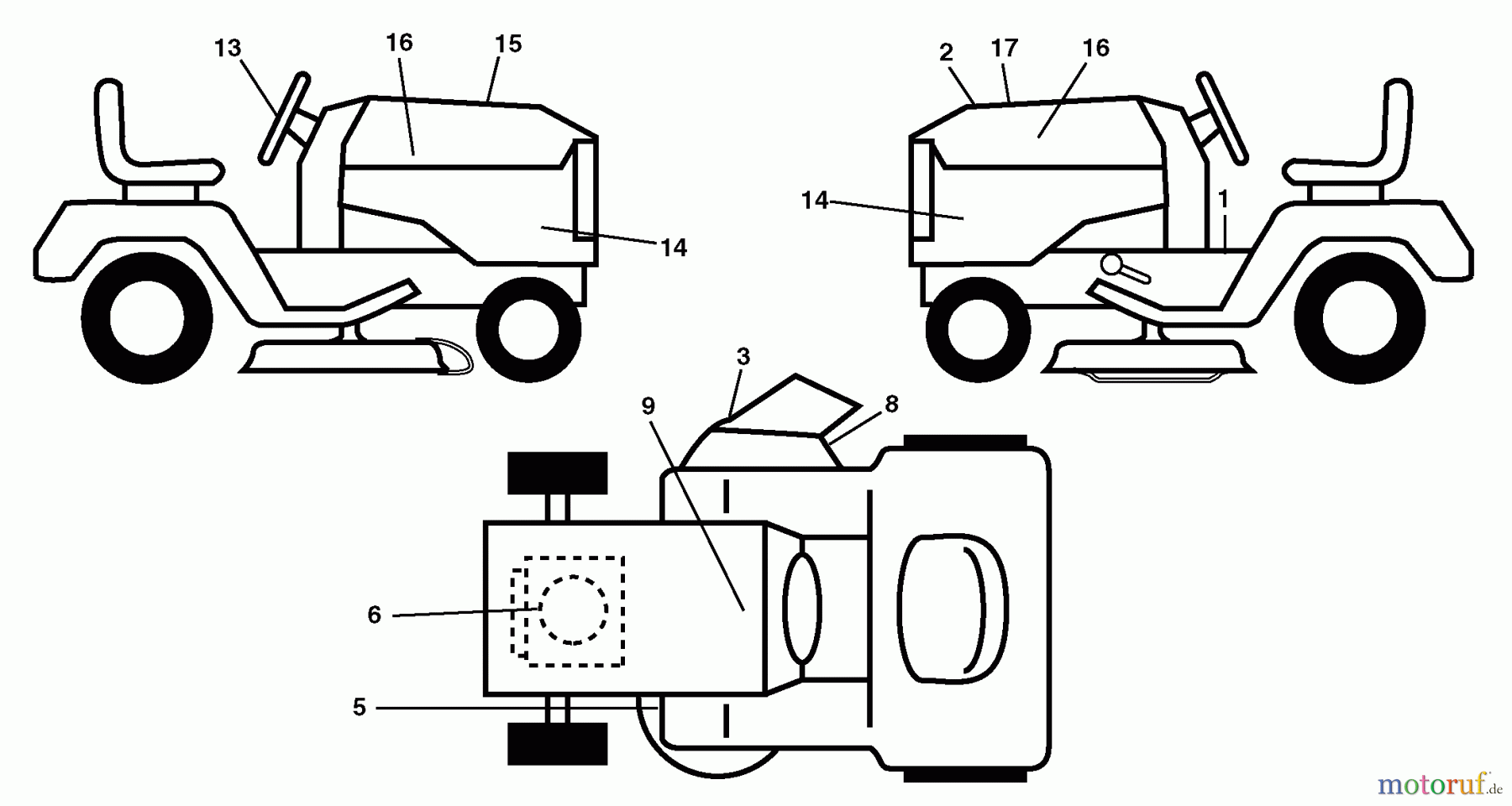 13
16
15
14
2
17
16
14
1
3
9
8
6
5
motoruf.de